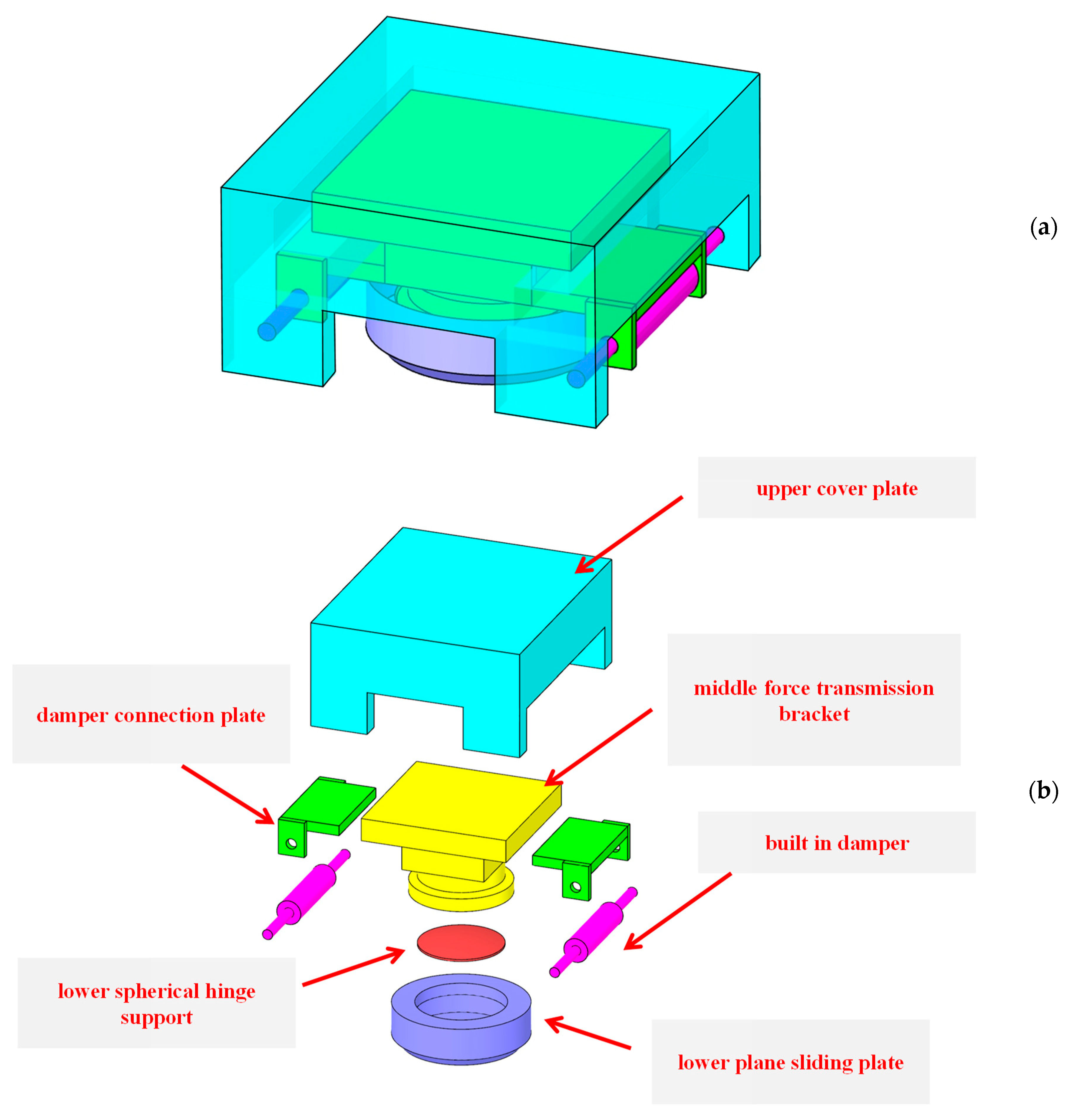 (a)

upper cover plate

middle force transmission bracket

damper connection plate

(b)

built in damper

lower spherical hinge support

lower plane sliding plate