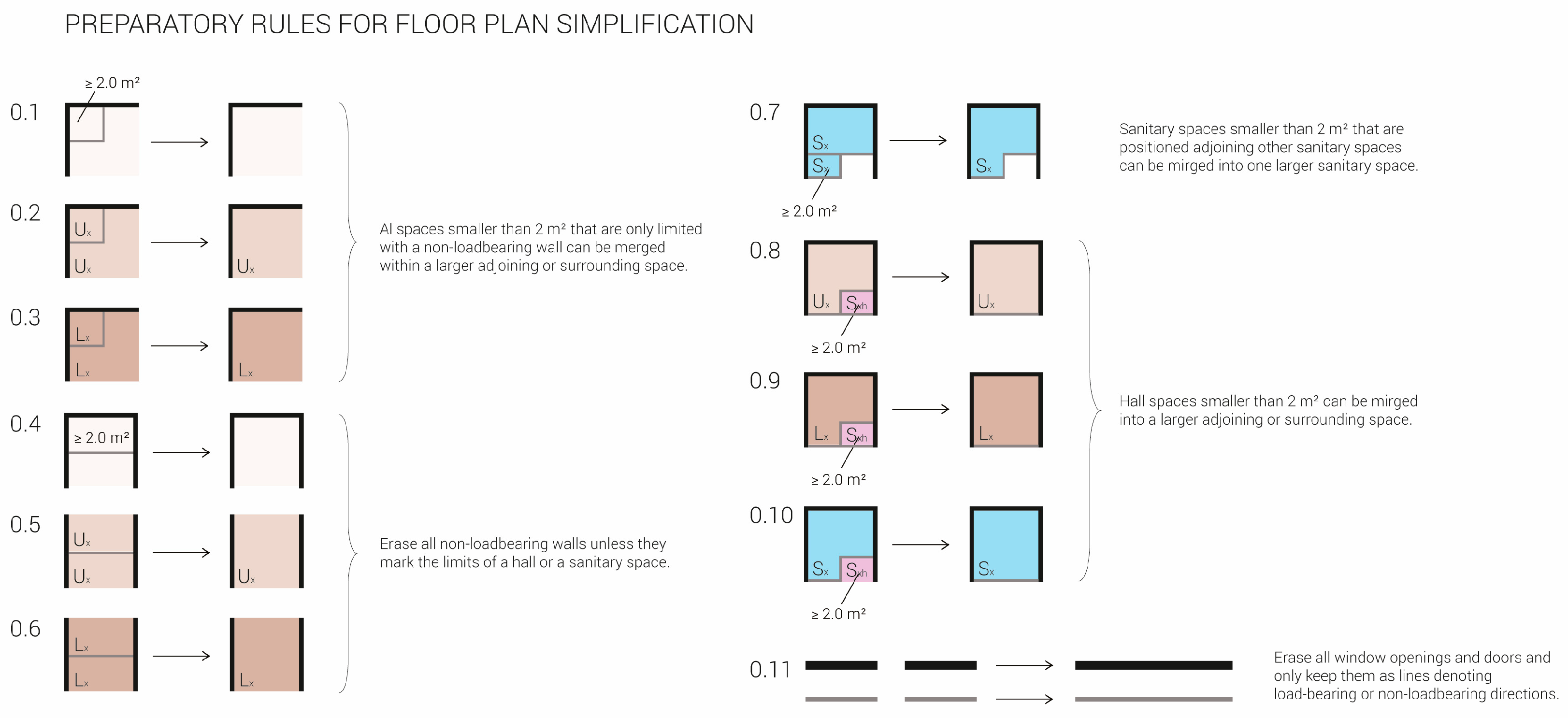 PREPARATORY RULES FOR FLOOR PLAN SIMPLIFICATION

0.1 ≥ 2.0 m²

0.2 $U_x$ $U_x$ $U_x$

0.3 $L_x$ $L_x$ $L_x$

Al spaces smaller than 2 m² that are only limited with a non-loadbearing wall can be merged within a larger adjoining or surrounding space.

0.4 ≥ 2.0 m²

0.5 $U_x$ $U_x$ $U_x$

0.6 $L_x$ $L_x$ $L_x$

Erase all non-loadbearing walls unless they mark the limits of a hall or a sanitary space.

0.7 $S_x$ $S_x$ $S_x$ ≥ 2.0 m²

Sanitary spaces smaller than 2 m² that are positioned adjoining other sanitary spaces can be mirged into one larger sanitary space.

0.8 $U_x$ $S_{xh}$ $U_x$ ≥ 2.0 m²

0.9 $L_x$ $S_{xh}$ $L_x$ ≥ 2.0 m²

0.10 $S_x$ $S_{xh}$ $S_x$ ≥ 2.0 m²

Hall spaces smaller than 2 m² can be mirged into a larger adjoining or surrounding space.

0.11

Erase all window openings and doors and only keep them as lines denoting load-bearing or non-loadbearing directions.