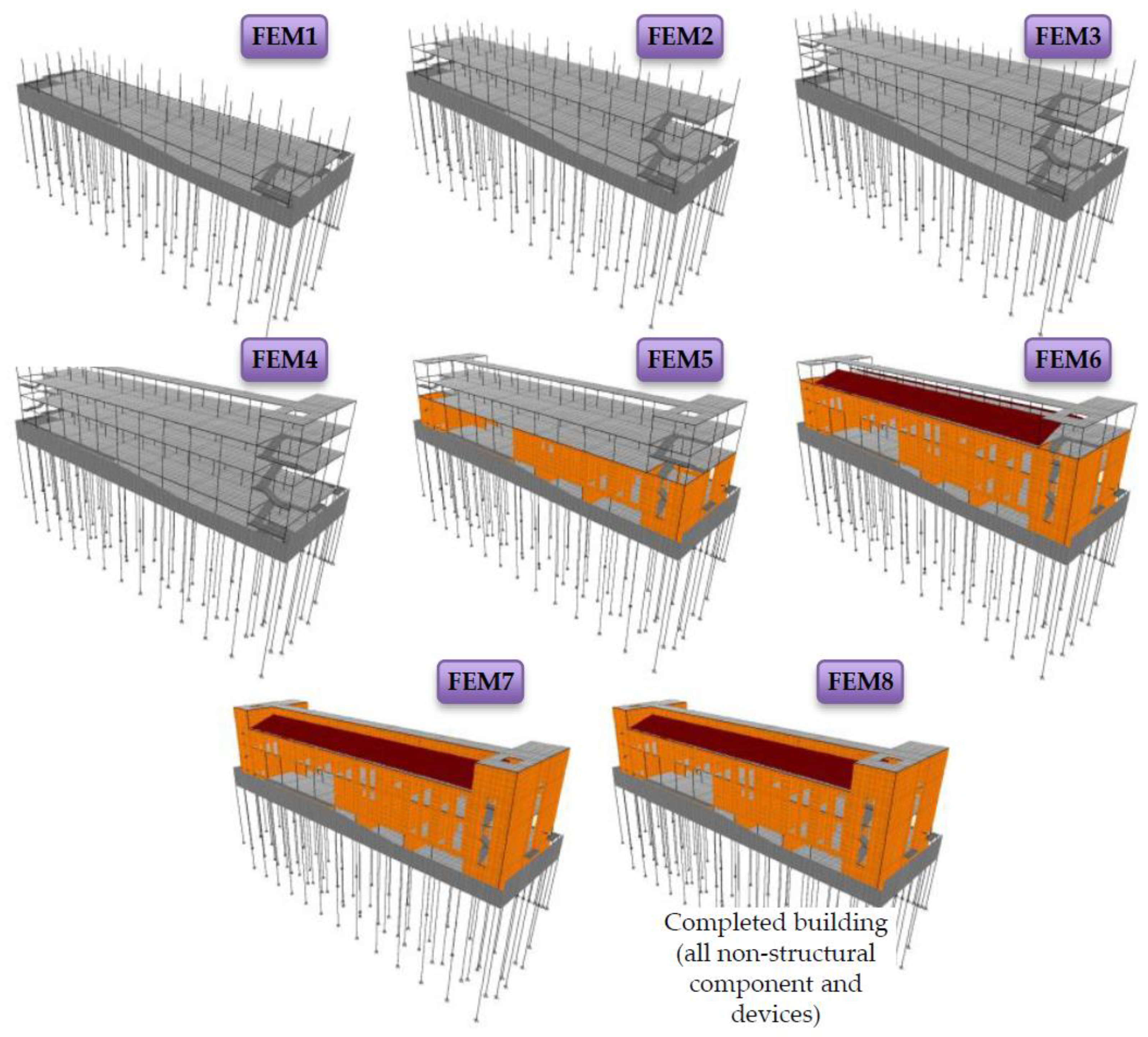 FEM1

FEM2

FEM3

FEM4

FEM5

FEM6

FEM7

FEM8

Completed building (all non-structural component and devices)