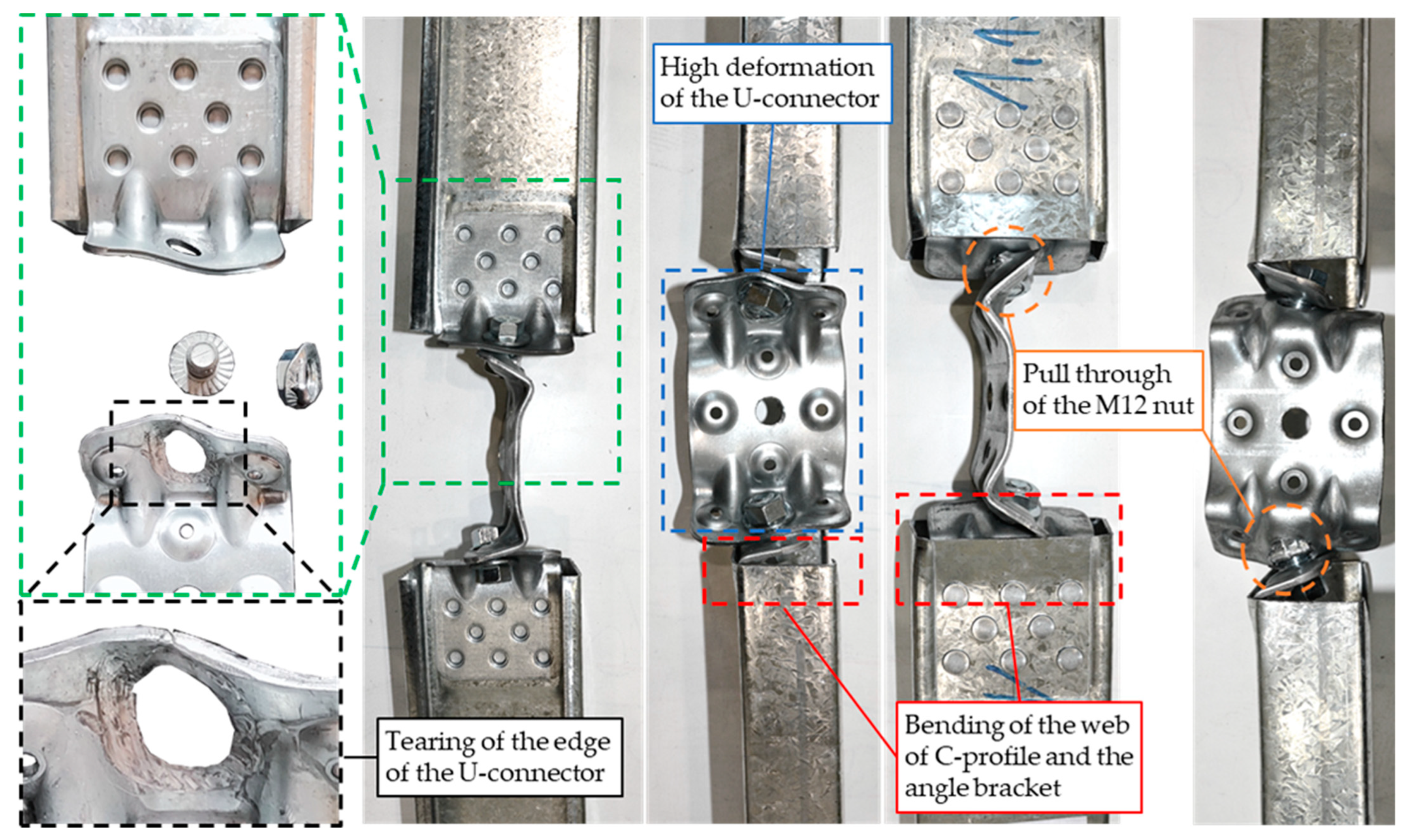 High deformation of the U-connector

Pull through of the M12 nut

Tearing of the edge of the U-connector

Bending of the web of C-profile and the angle bracket