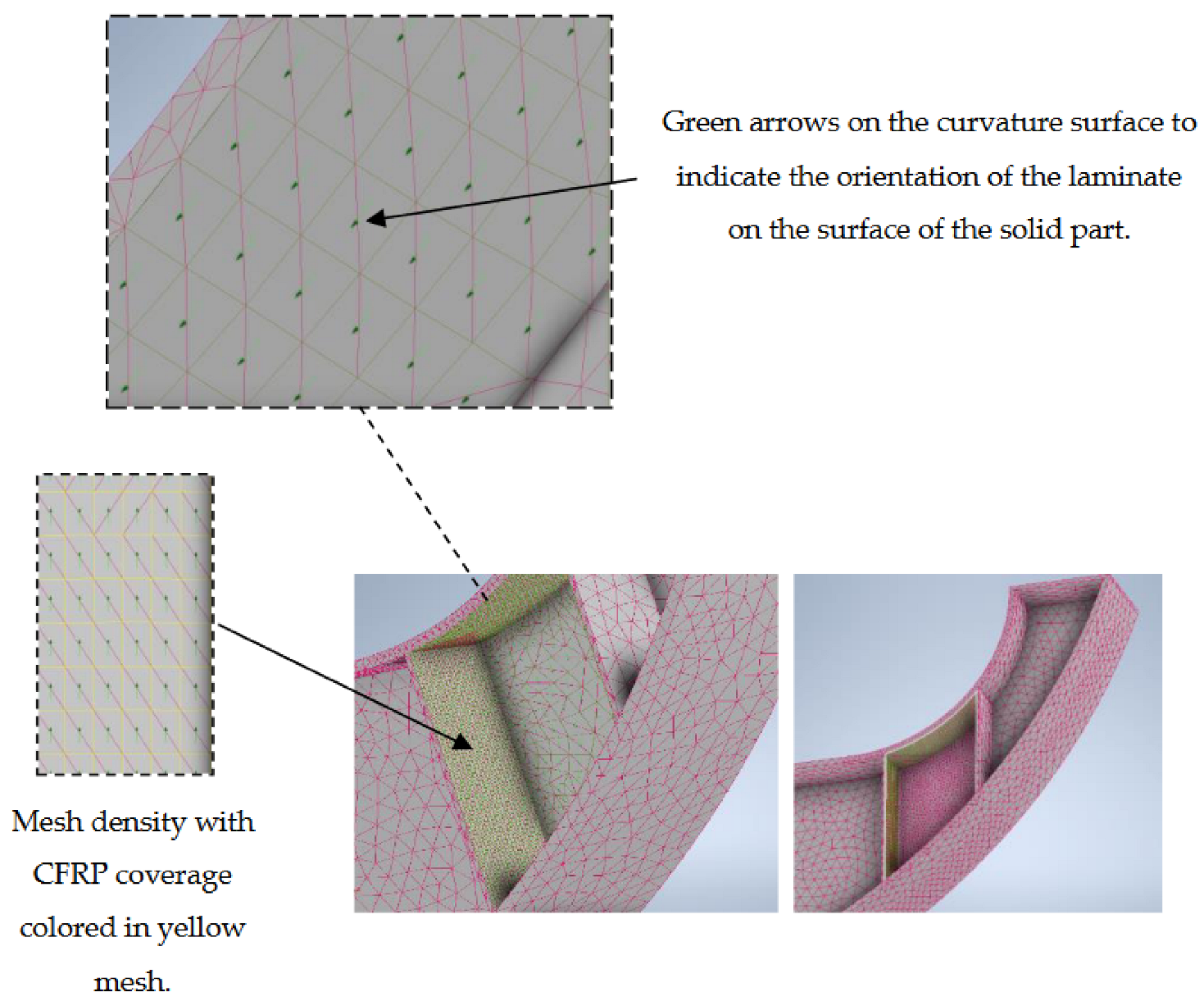 Green arrows on the curvature surface to indicate the orientation of the laminate on the surface of the solid part.

Mesh density with CFRP coverage colored in yellow mesh.