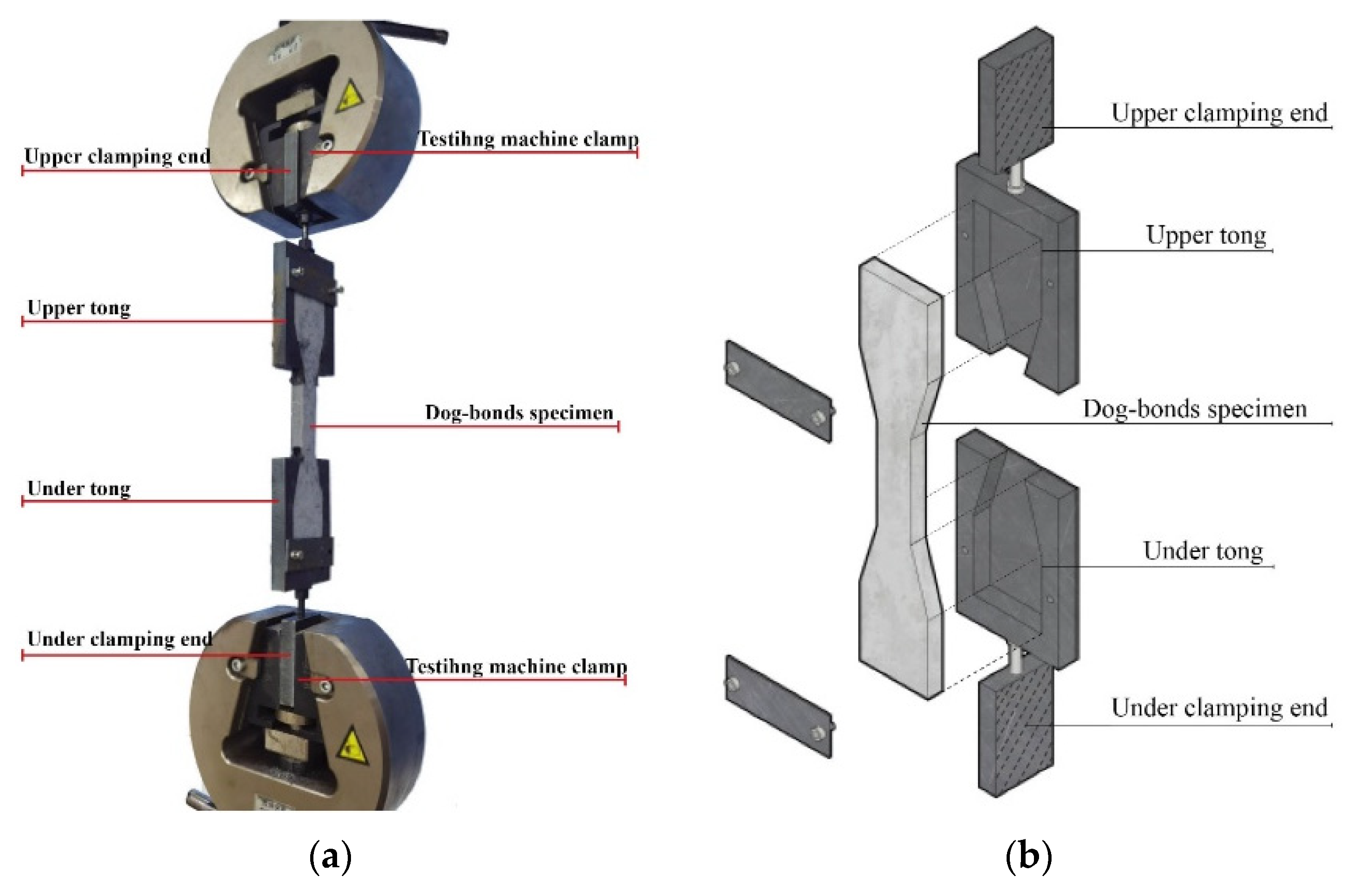 Upper clamping end

Testihng machine clamp

Upper tong

Dog-bonds specimen

Under tong

Under clamping end

Testihng machine clamp

(a)

Upper clamping end

Upper tong

Dog-bonds specimen

Under tong

Under clamping end

(b)