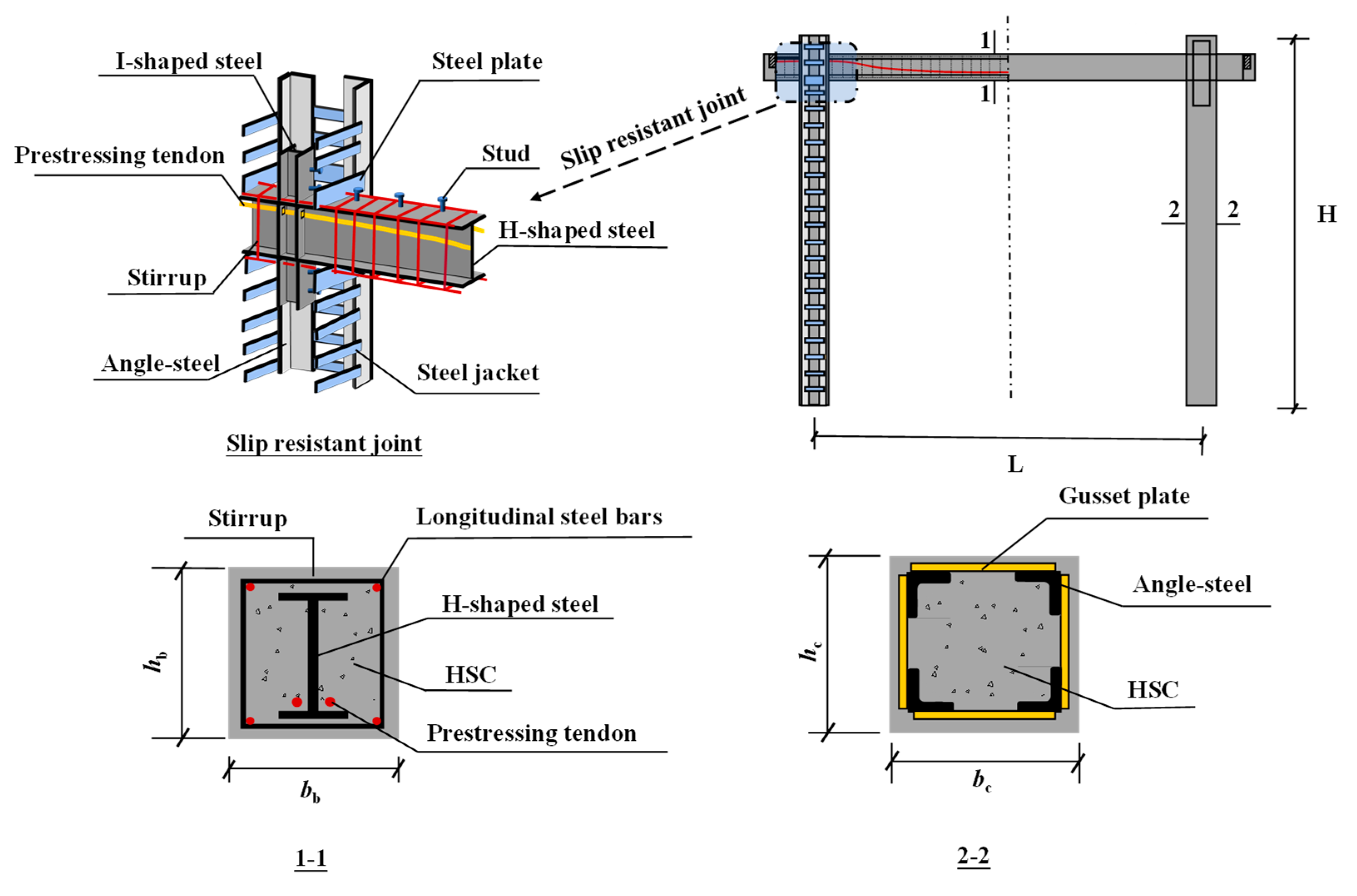 I-shaped steel

Steel plate

Prestressing tendon

Stud

H-shaped steel

Stirrup

Angle-steel

Steel jacket

Slip resistant joint

Slip resistant joint

1

1

2

2

H

L

Stirrup

Longitudinal steel bars

H-shaped steel

HSC

Prestressing tendon

$h_b$

$b_b$

1-1

Gusset plate

Angle-steel

HSC

$h_c$

$b_c$

2-2