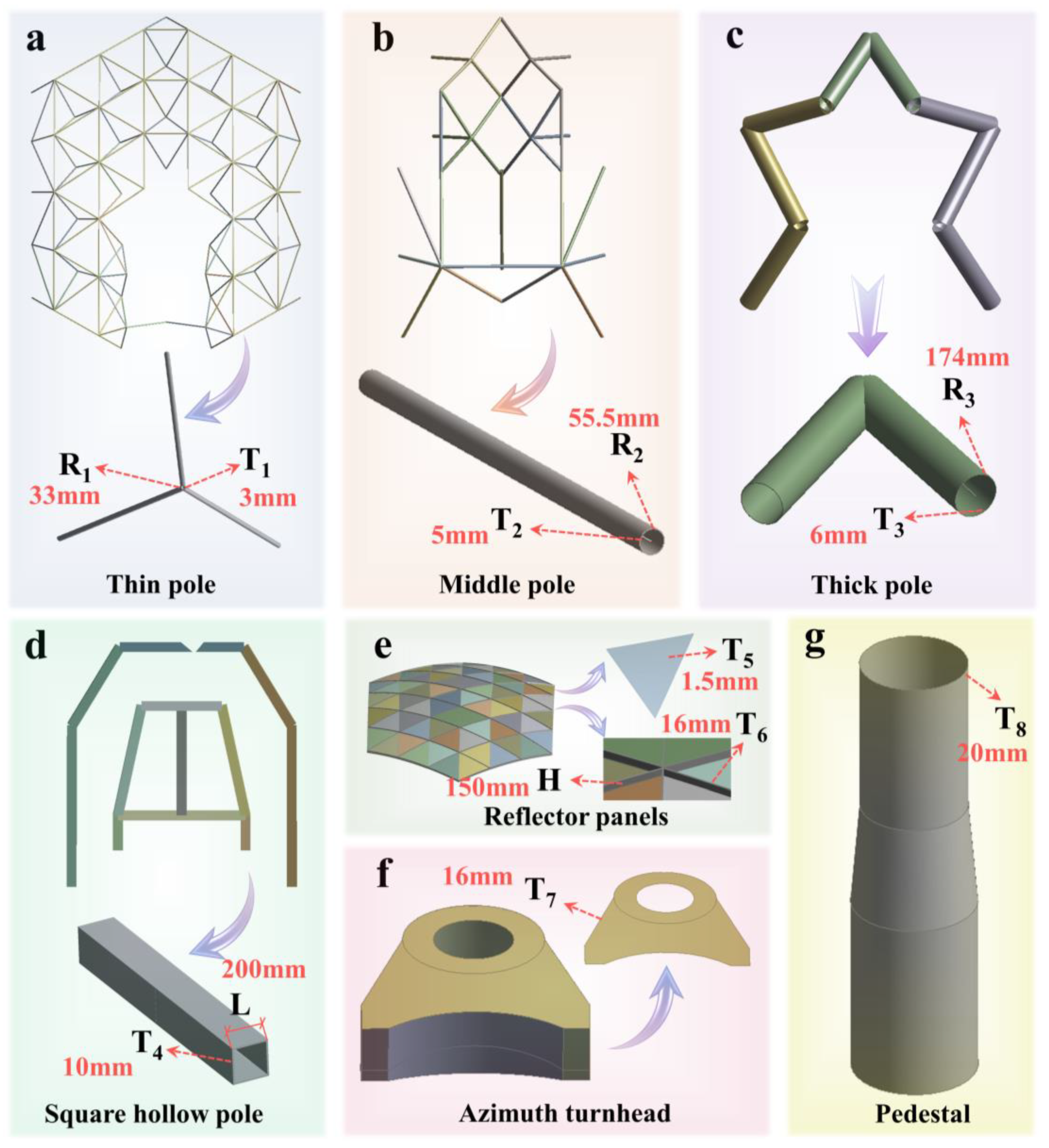 a

$R_1$ 33mm

$T_1$ 3mm

Thin pole

b

55.5mm $R_2$

5mm $T_2$

Middle pole

c

174mm $R_3$

6mm $T_3$

Thick pole

d

200mm

L

$T_4$ 10mm

Square hollow pole

e

$T_5$ 1.5mm

16mm $T_6$

150mm H

Reflector panels

f

16mm $T_7$

Azimuth turnhead

g

$T_8$ 20mm

Pedestal