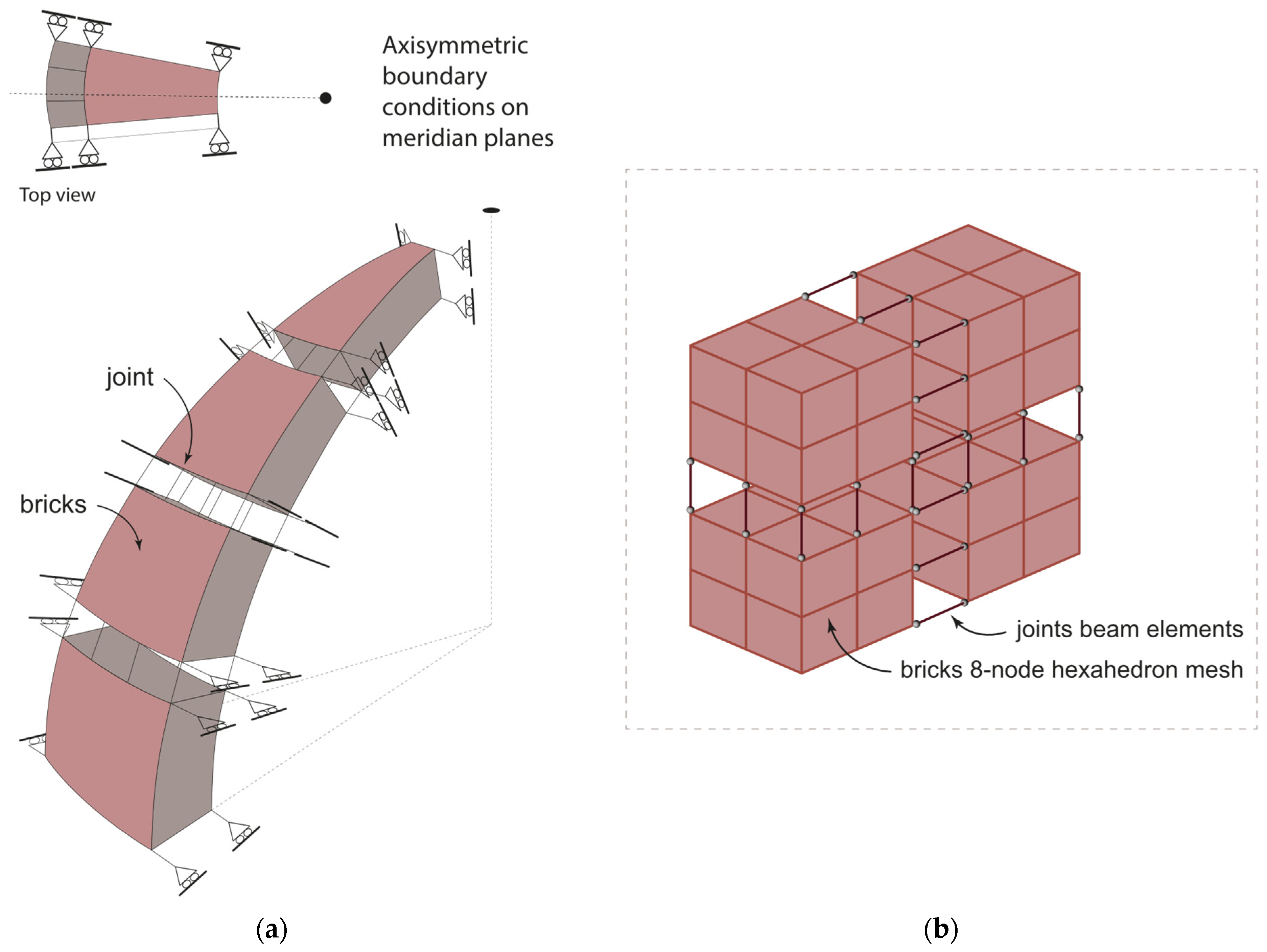 Axisymmetric boundary conditions on meridian planes

Top view

joint

bricks

joints beam elements

bricks 8-node hexahedron mesh

(a)

(b)