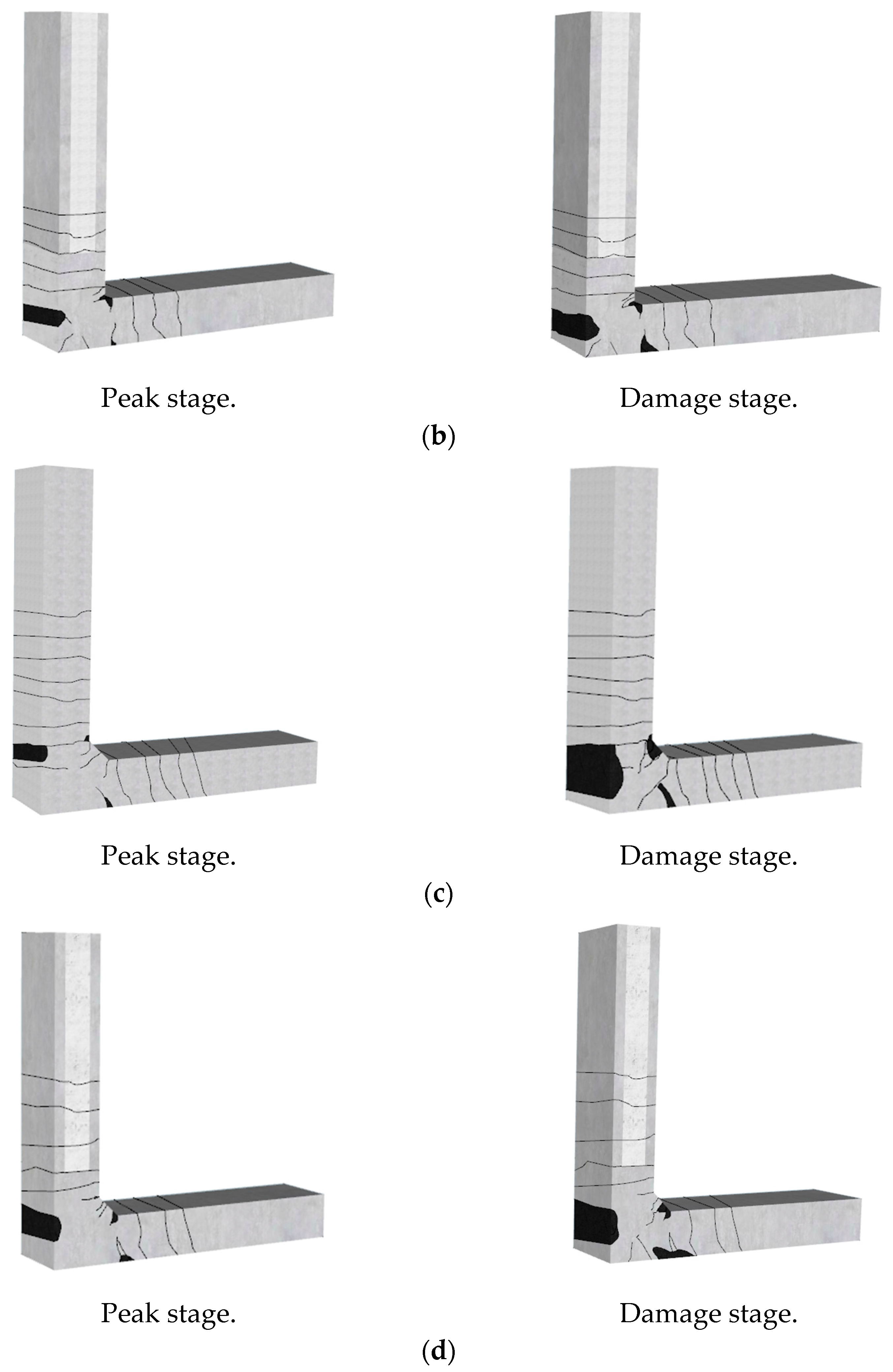 Peak stage.

Damage stage.

(b)

Peak stage.

Damage stage.

(c)

Peak stage.

Damage stage.

(d)