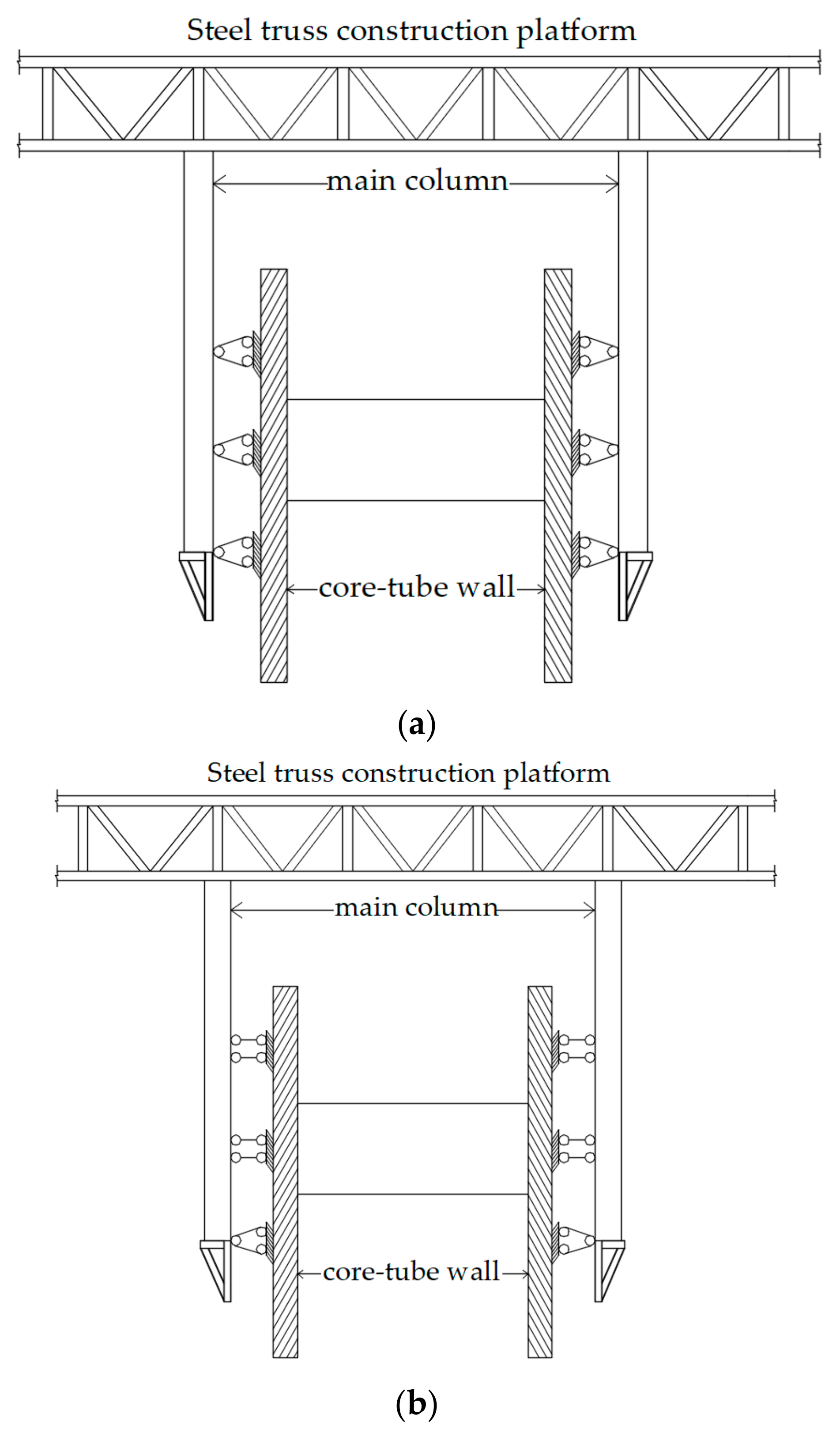 Steel truss construction platform

main column

core-tube wall

(a)

Steel truss construction platform

main column

core-tube wall

(b)