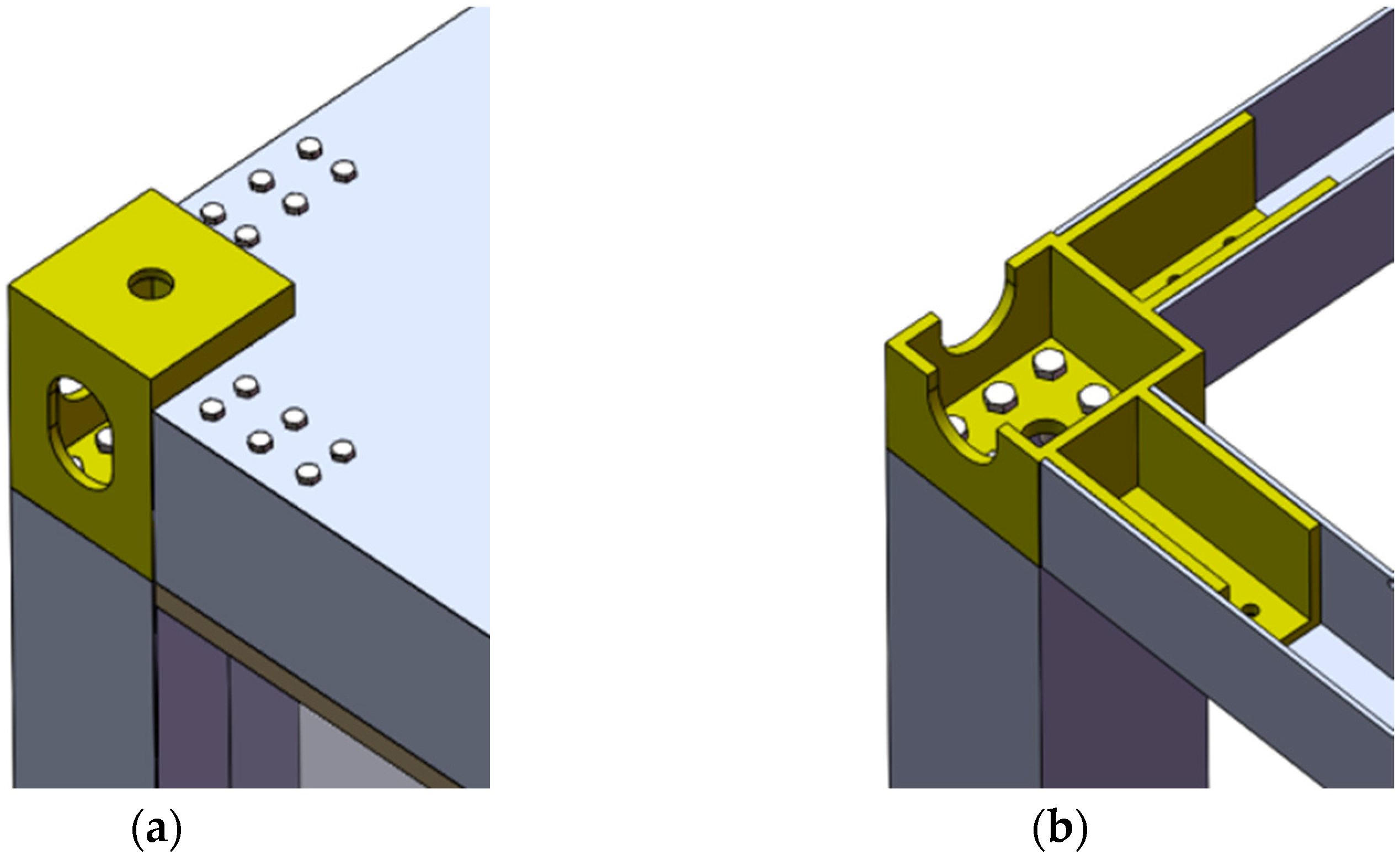 (a)

(b)