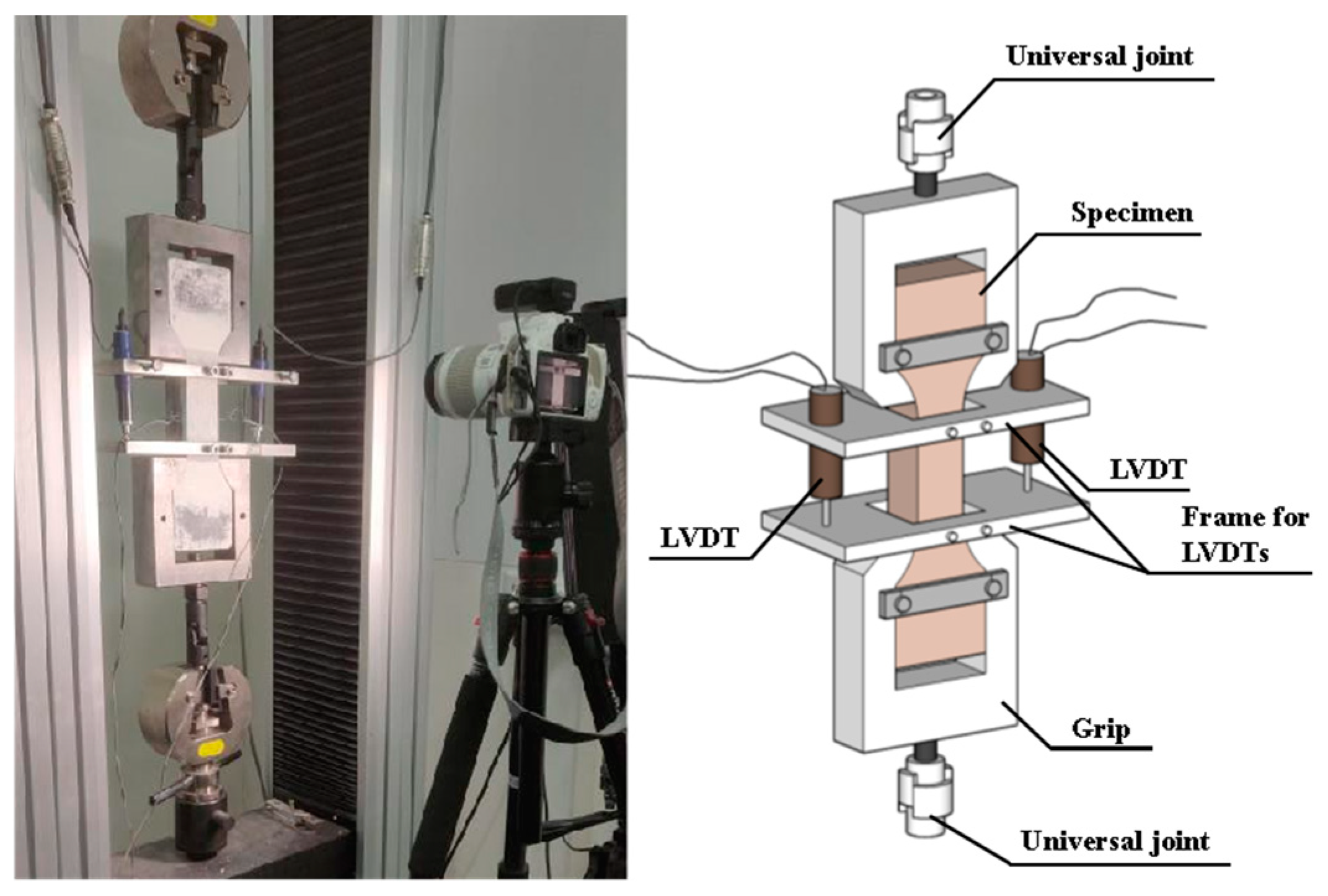 Universal joint

Specimen

LVDT

LVDT

Frame for LVDTs

Grip

Universal joint