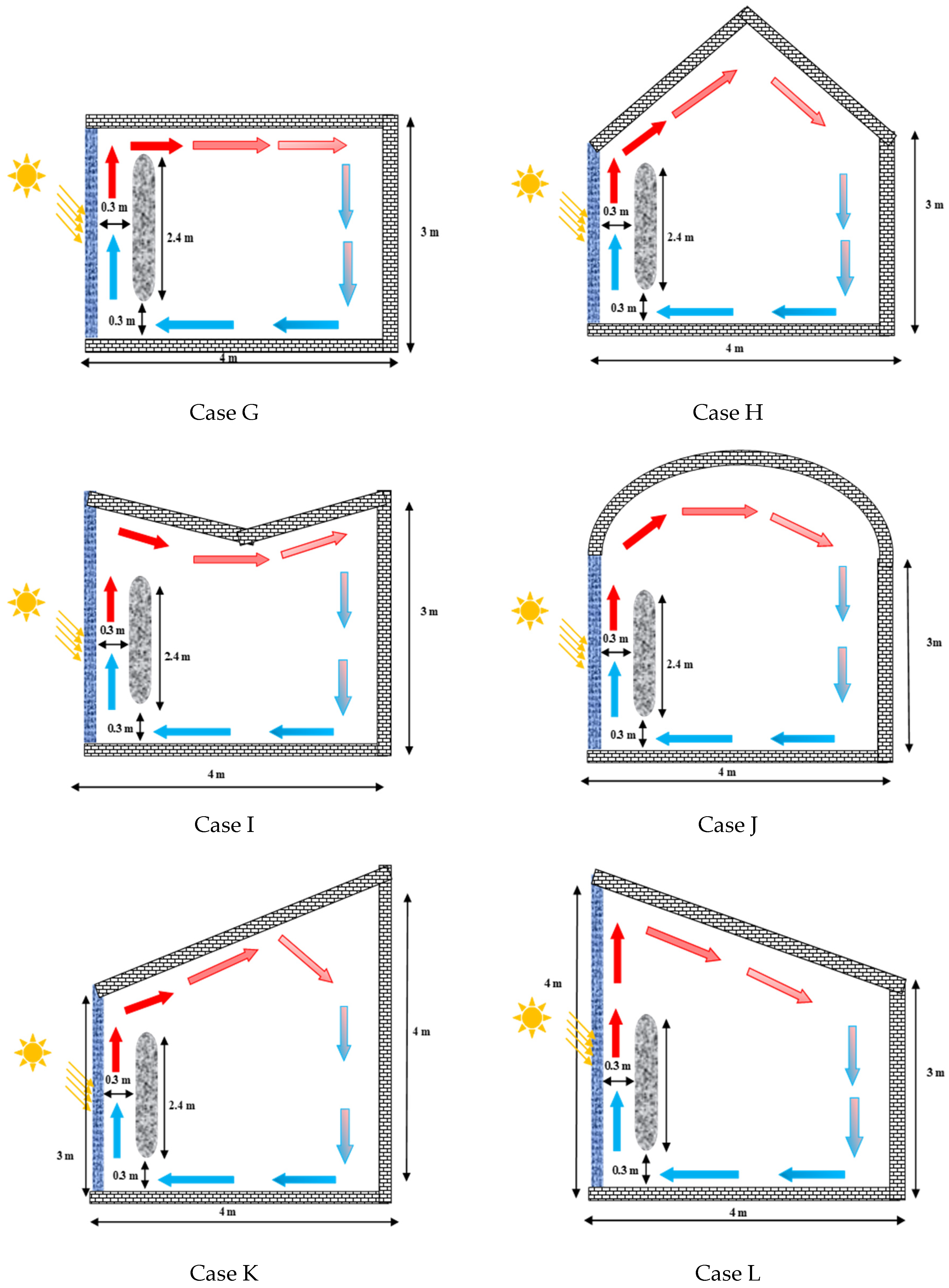 0.3 m
2.4 m
3 m
0.3 m
4 m

Case G

0.3 m
2.4 m
3 m
0.3 m
4 m

Case H

0.3 m
2.4 m
3 m
0.3 m
4 m

Case I

0.3 m
2.4 m
3m
0.3 m
4 m

Case J

0.3 m
2.4 m
4 m
3 m
0.3 m
4 m

Case K

4 m
0.3 m
3 m
0.3 m
4 m

Case L