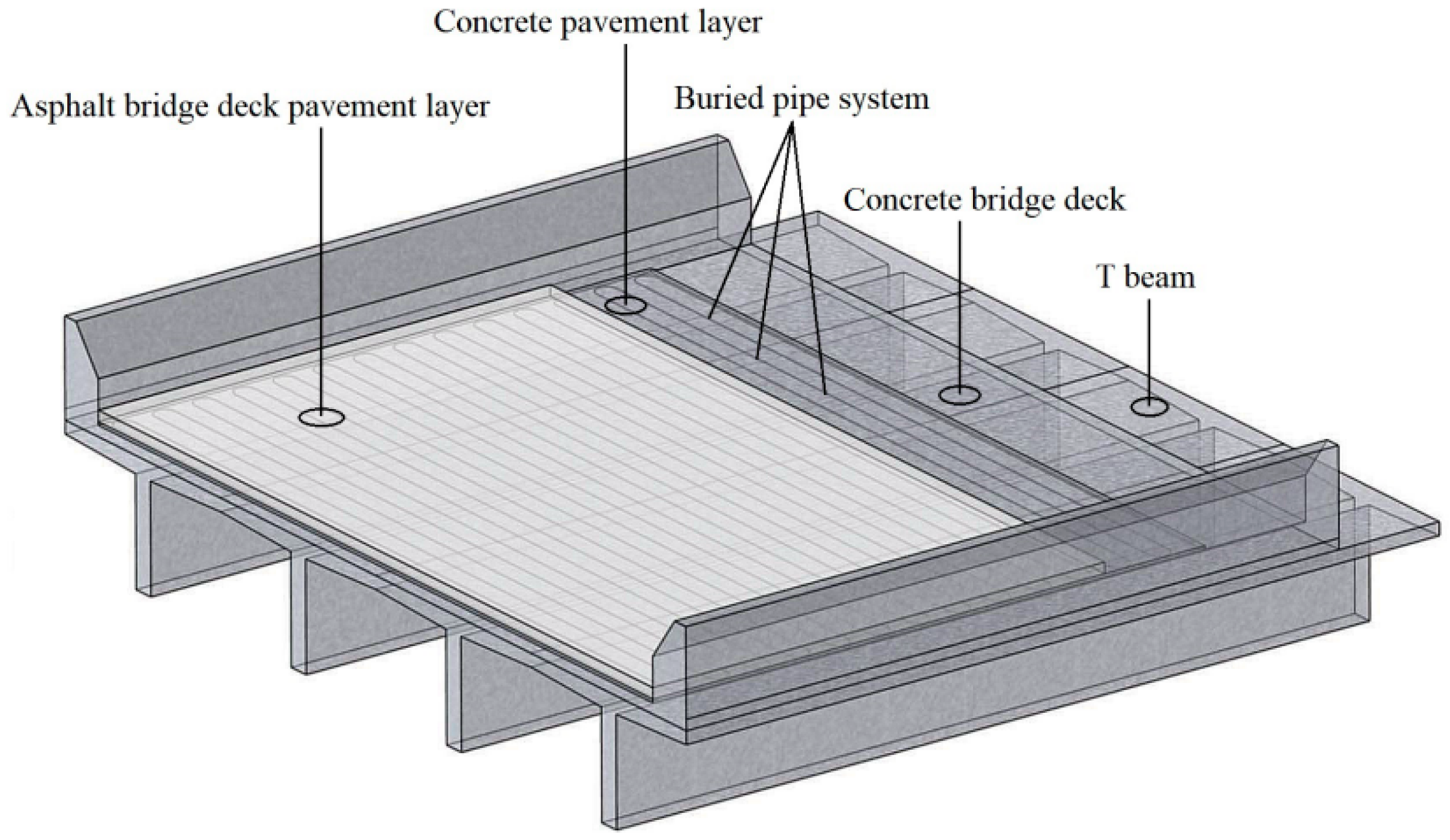 Concrete pavement layer

Asphalt bridge deck pavement layer

Buried pipe system

Concrete bridge deck

T beam