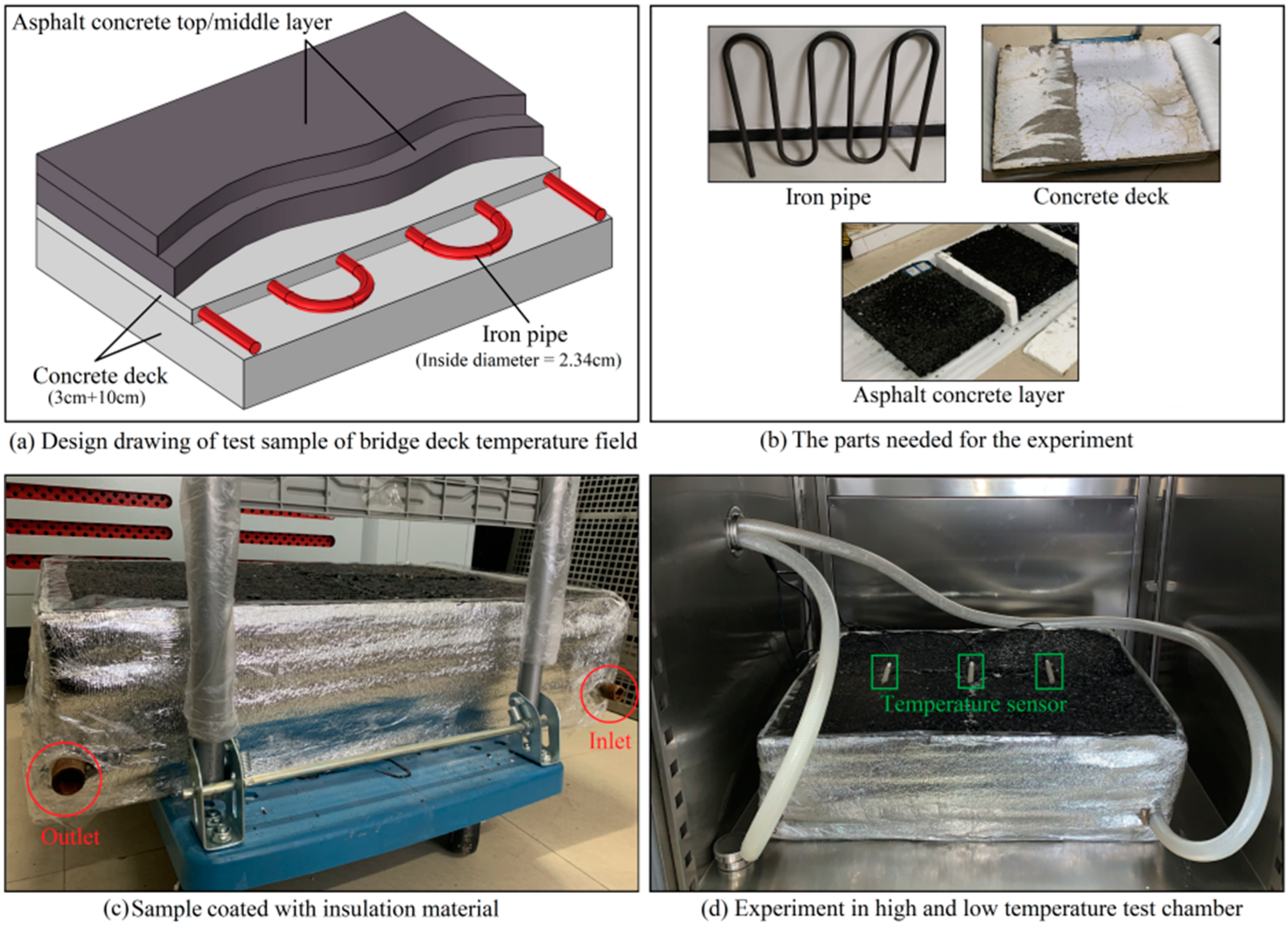 Asphalt concrete top/middle layer

Iron pipe
(Inside diameter = 2.34cm)

Concrete deck
(3cm+10cm)

(a) Design drawing of test sample of bridge deck temperature field

Iron pipe

Concrete deck

Asphalt concrete layer

(b) The parts needed for the experiment

Inlet

Outlet

(c)Sample coated with insulation material

Temperature sensor

(d) Experiment in high and low temperature test chamber