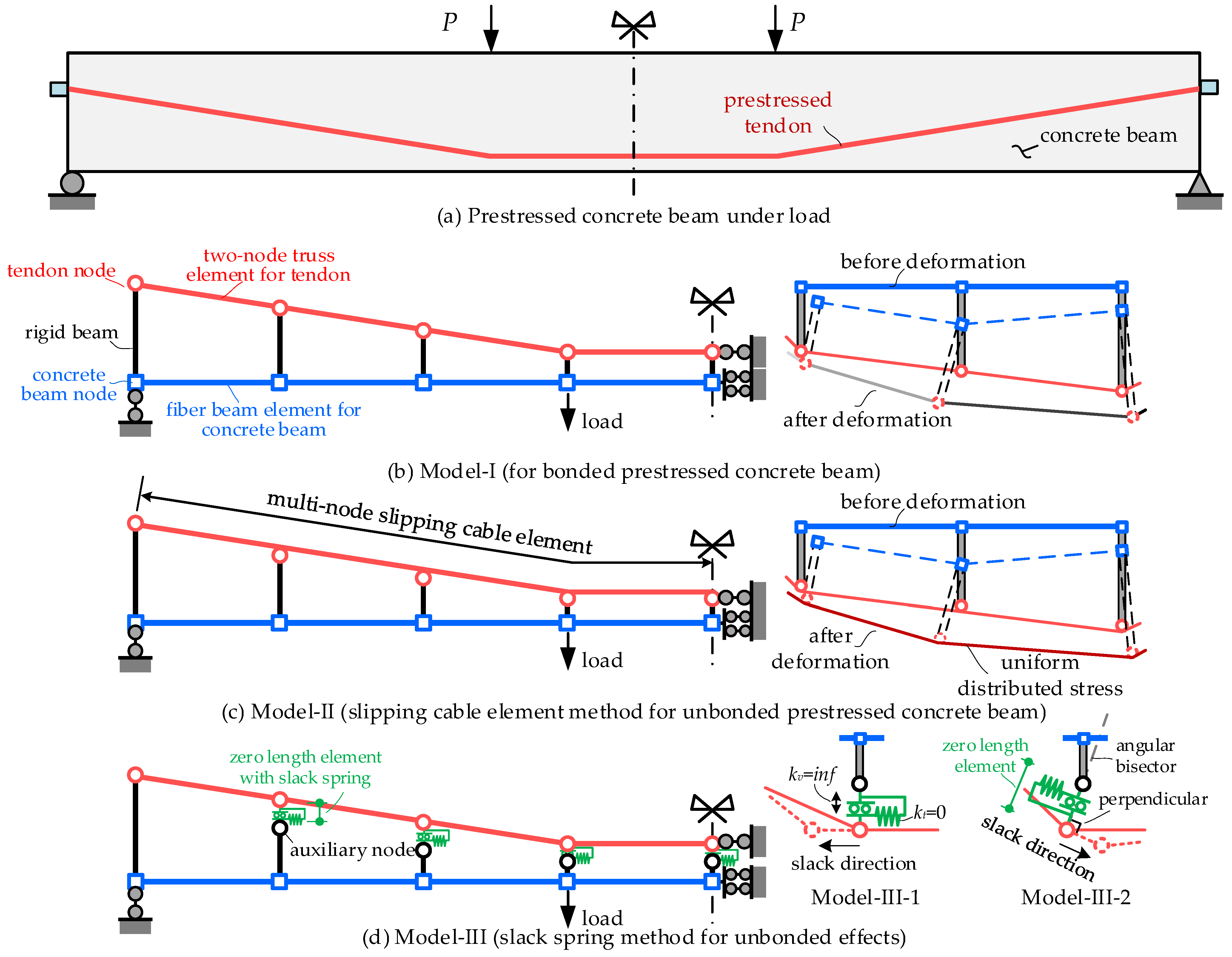 $P$

$P$

prestressed tendon

concrete beam

(a) Prestressed concrete beam under load

tendon node

two-node truss element for tendon

rigid beam

concrete beam node

fiber beam element for concrete beam

load

before deformation

after deformation

(b) Model-I (for bonded prestressed concrete beam)

multi-node slipping cable element

load

before deformation

after deformation

uniform distributed stress

(c) Model-II (slipping cable element method for unbonded prestressed concrete beam)

zero length element with slack spring

auxiliary node

load

$k_v$=inf

$k_t$=0

slack direction

Model-III-1

zero length element

angular bisector

perpendicular

slack direction

Model-III-2

(d) Model-III (slack spring method for unbonded effects)