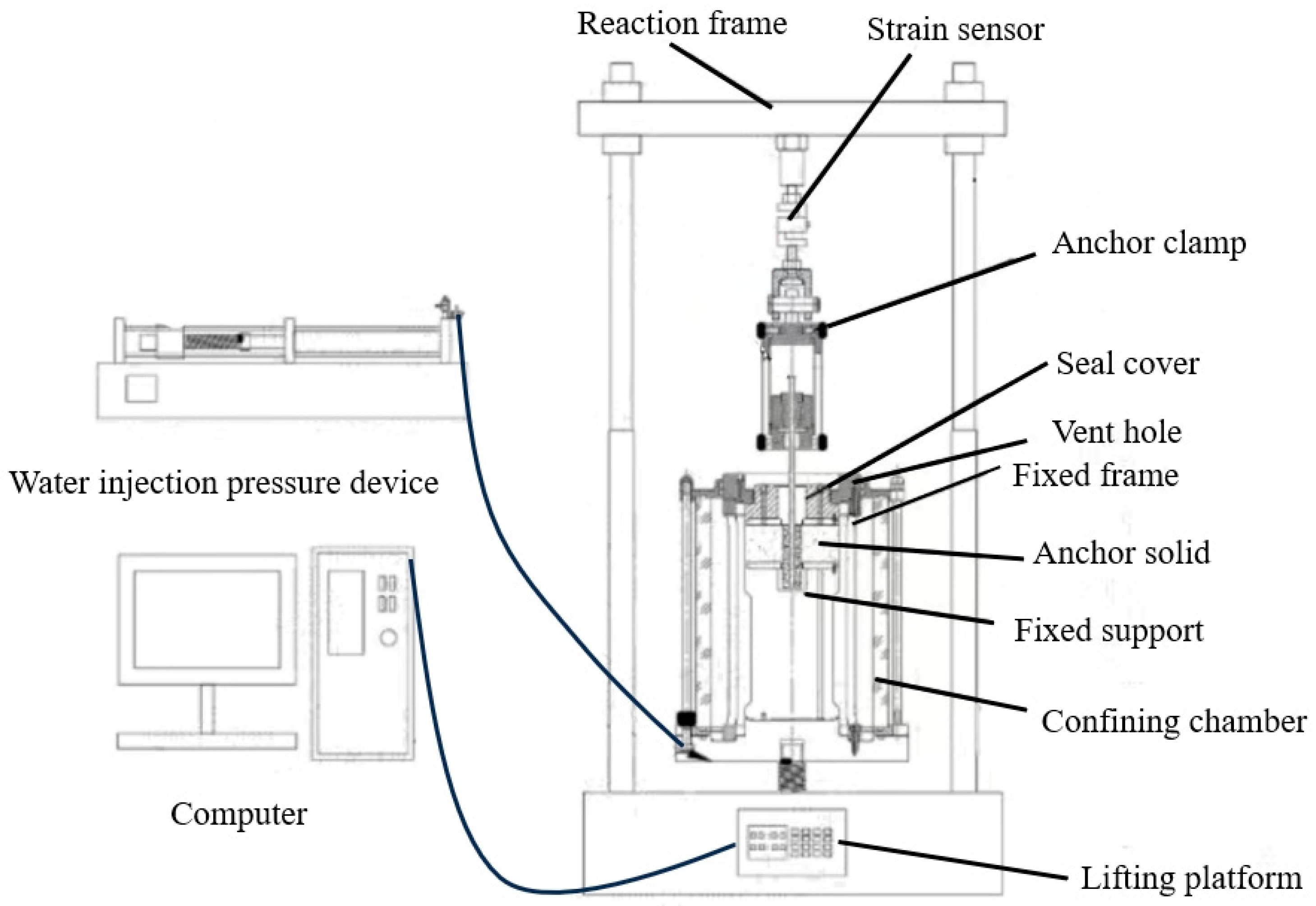 Reaction frame
Strain sensor
Anchor clamp
Seal cover
Vent hole
Fixed frame
Water injection pressure device
Anchor solid
Fixed support
Confining chamber
Computer
Lifting platform