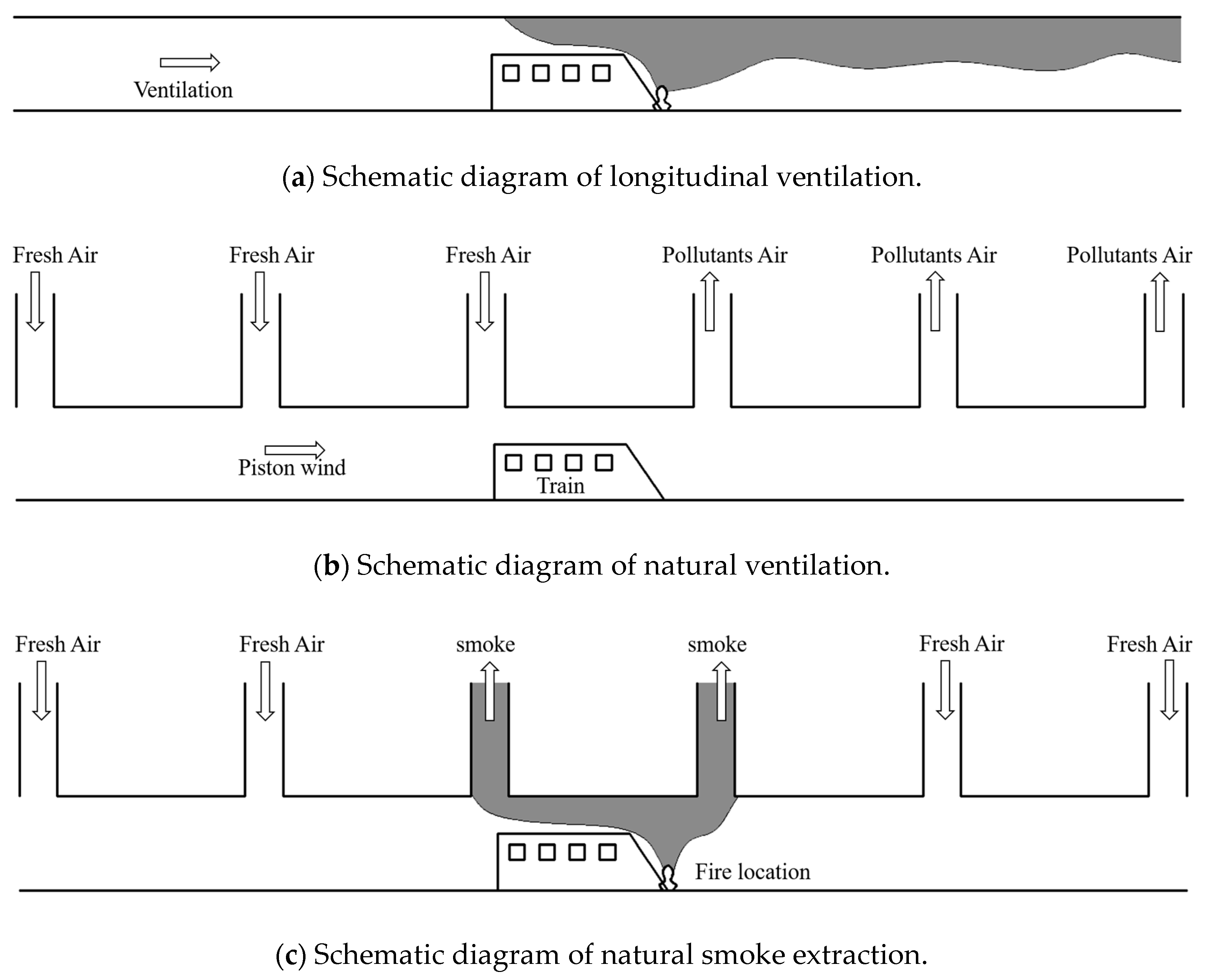 Ventilation

(a) Schematic diagram of longitudinal ventilation.

Fresh Air Fresh Air Fresh Air Pollutants Air Pollutants Air Pollutants Air

Piston wind

Train

(b) Schematic diagram of natural ventilation.

Fresh Air Fresh Air smoke smoke Fresh Air Fresh Air

Fire location

(c) Schematic diagram of natural smoke extraction.