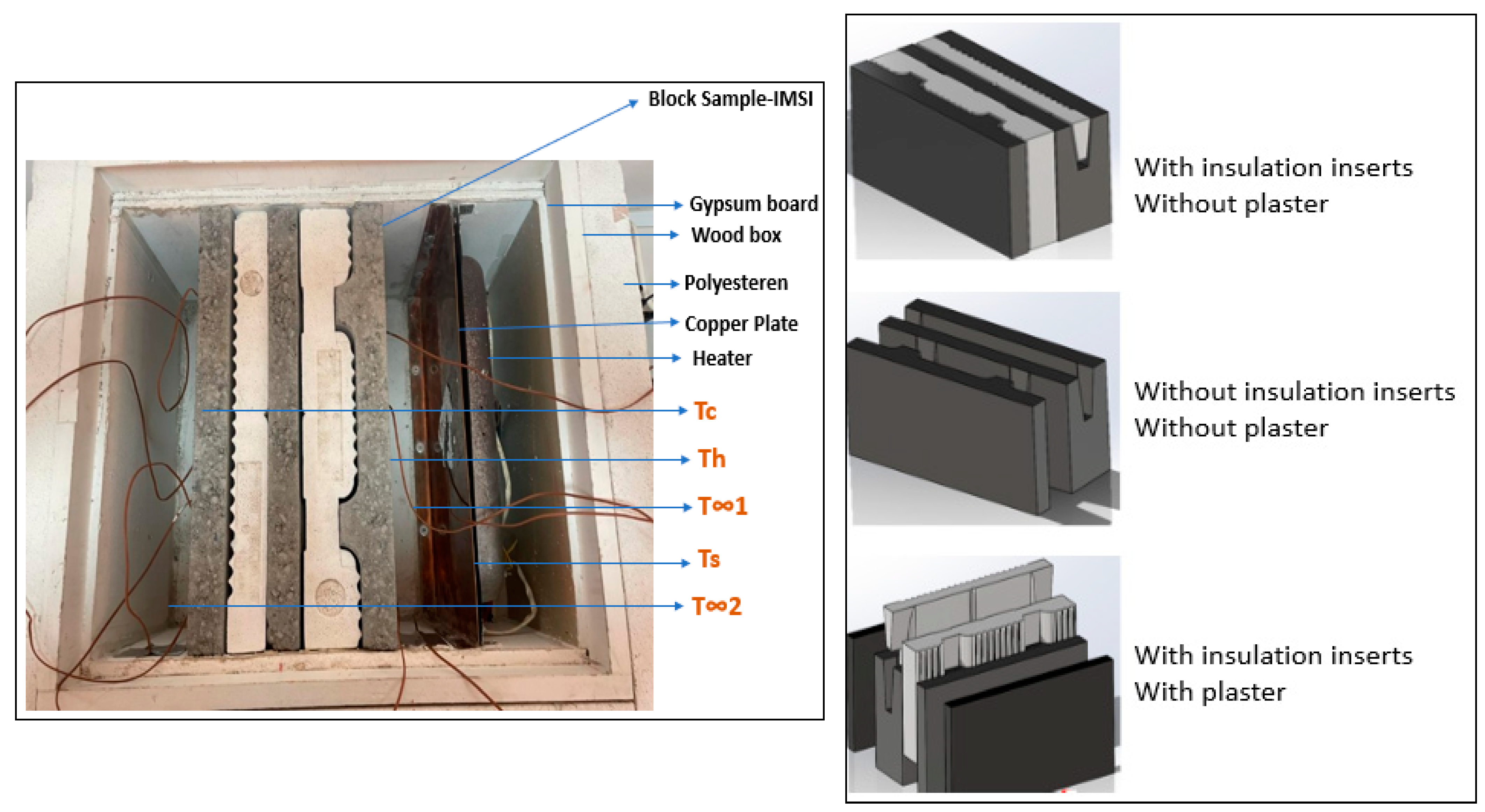 Block Sample-IMSI
Gypsum board
Wood box
Polyesteren
Copper Plate
Heater
Tc
Th
T∞1
Ts
T∞2

With insulation inserts
Without plaster

Without insulation inserts
Without plaster

With insulation inserts
With plaster