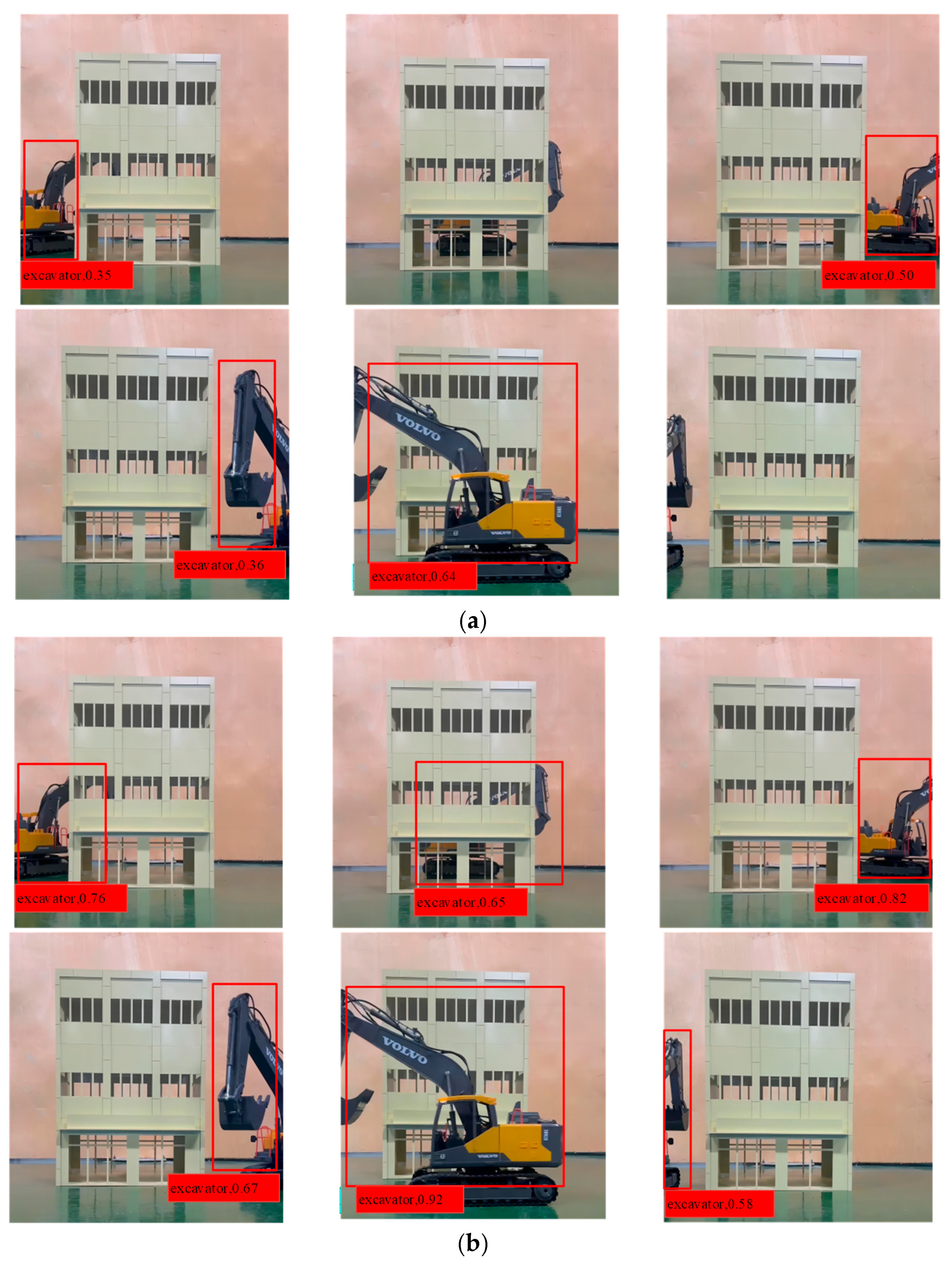 excavator,0.35

excavator,0.50

excavator,0.36

VOLVO

excavator,0.64

(a)

excavator,0.76

excavator,0.65

excavator,0.82

excavator,0.67

VOLVO

excavator,0.92

excavator,0.58

(b)