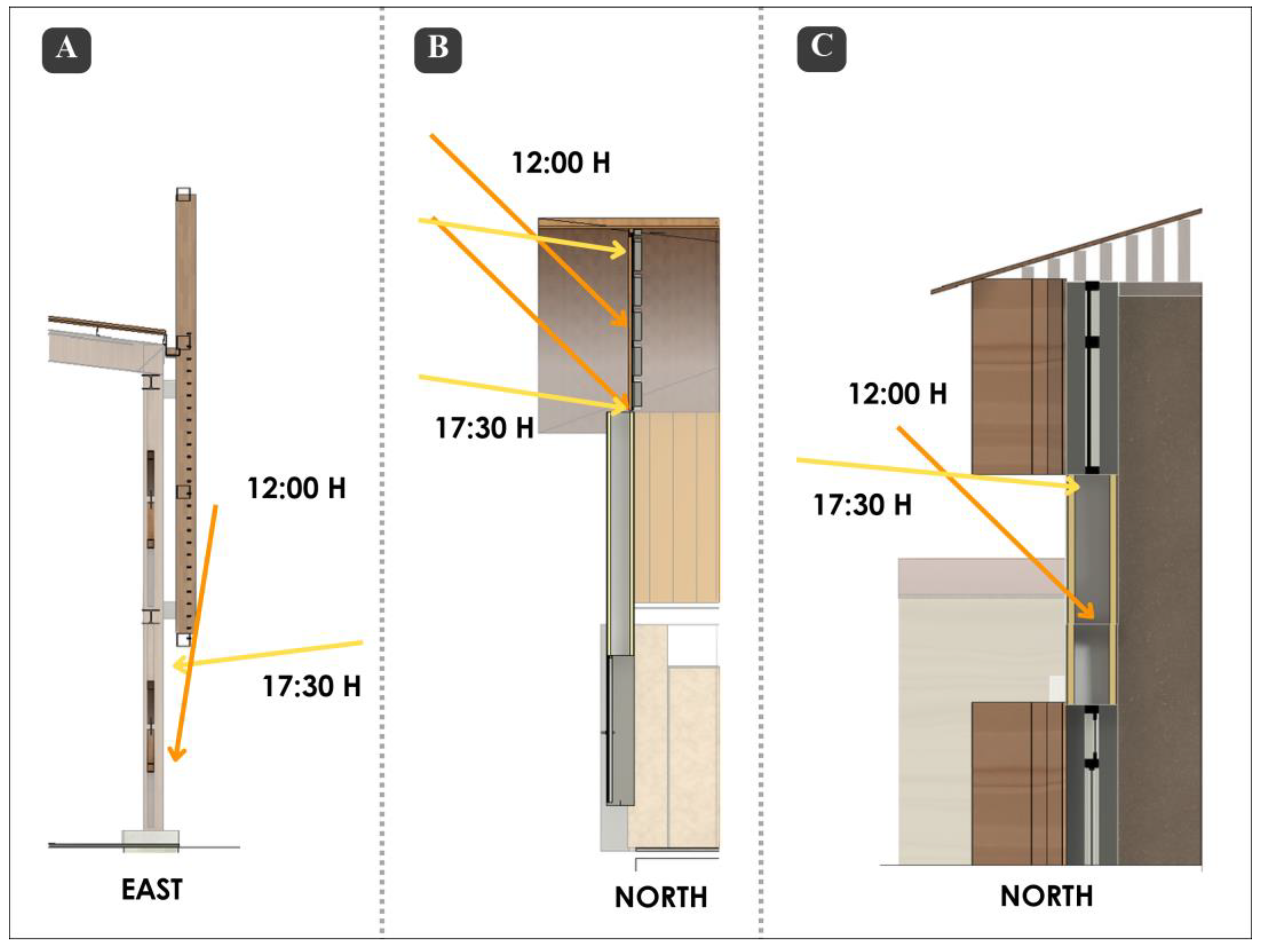 A

12:00 H

17:30 H

EAST

B

12:00 H

17:30 H

NORTH

C

12:00 H

17:30 H

NORTH