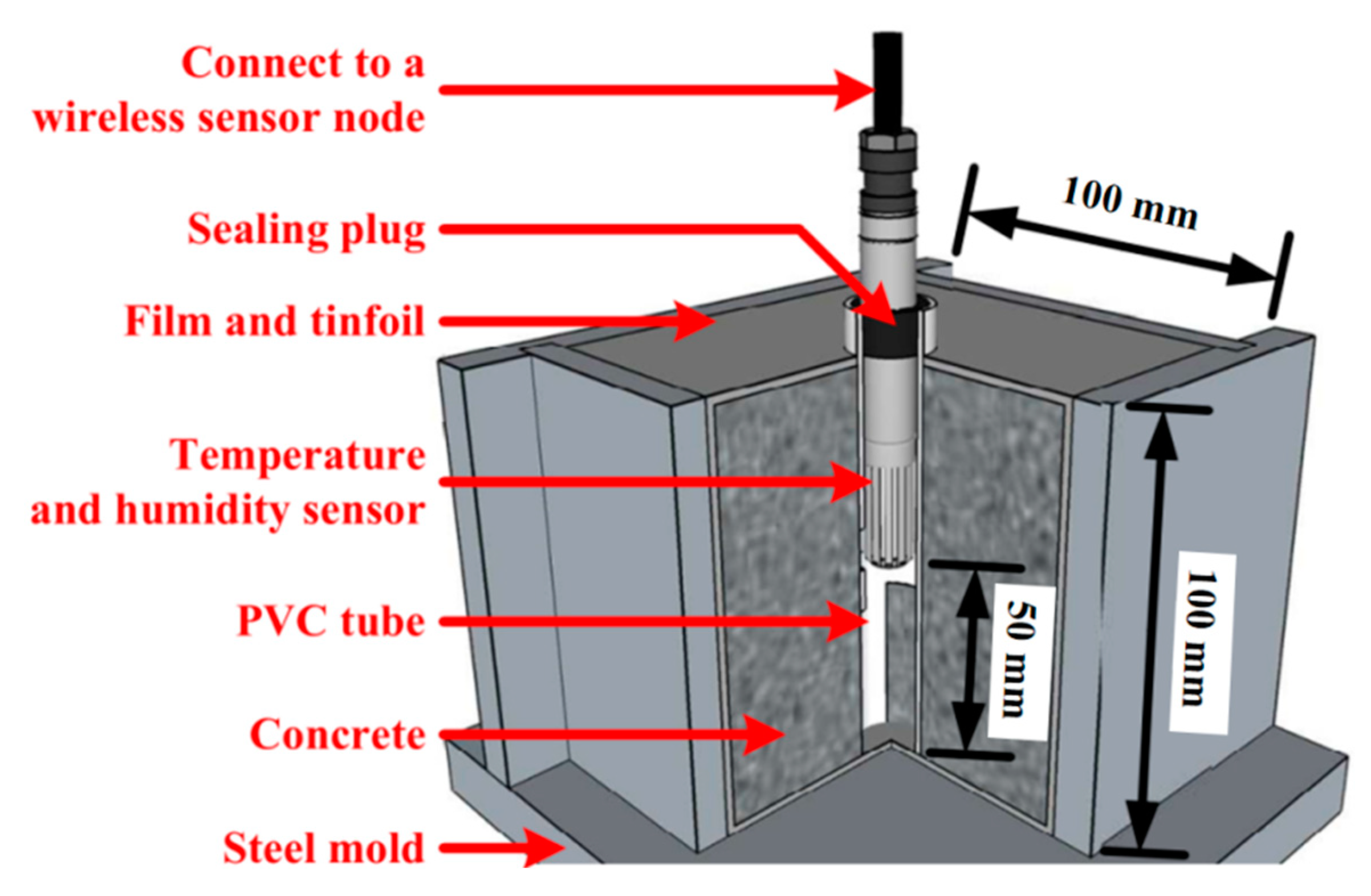 Connect to a wireless sensor node

Sealing plug

Film and tinfoil

Temperature and humidity sensor

PVC tube

Concrete

Steel mold

100 mm

50 mm

100 mm