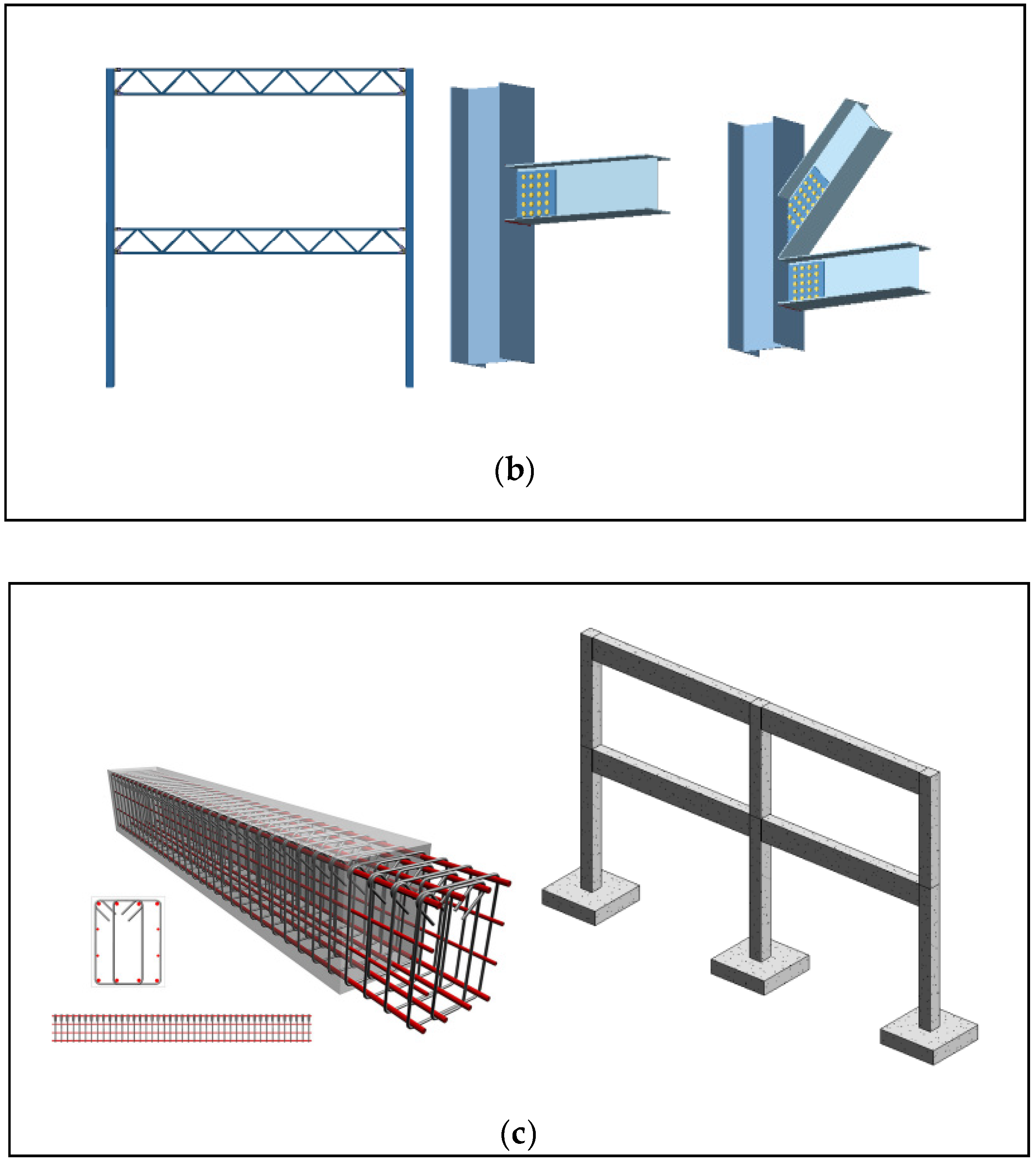 (b)

(c)