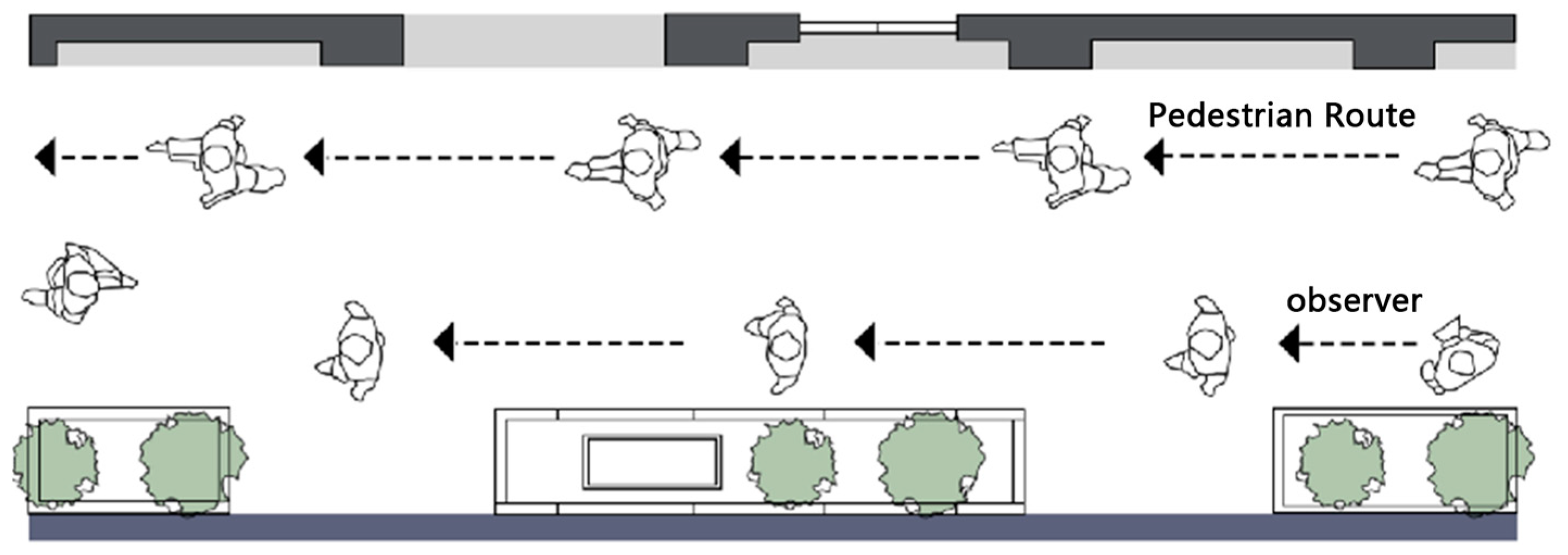 Pedestrian Route

observer