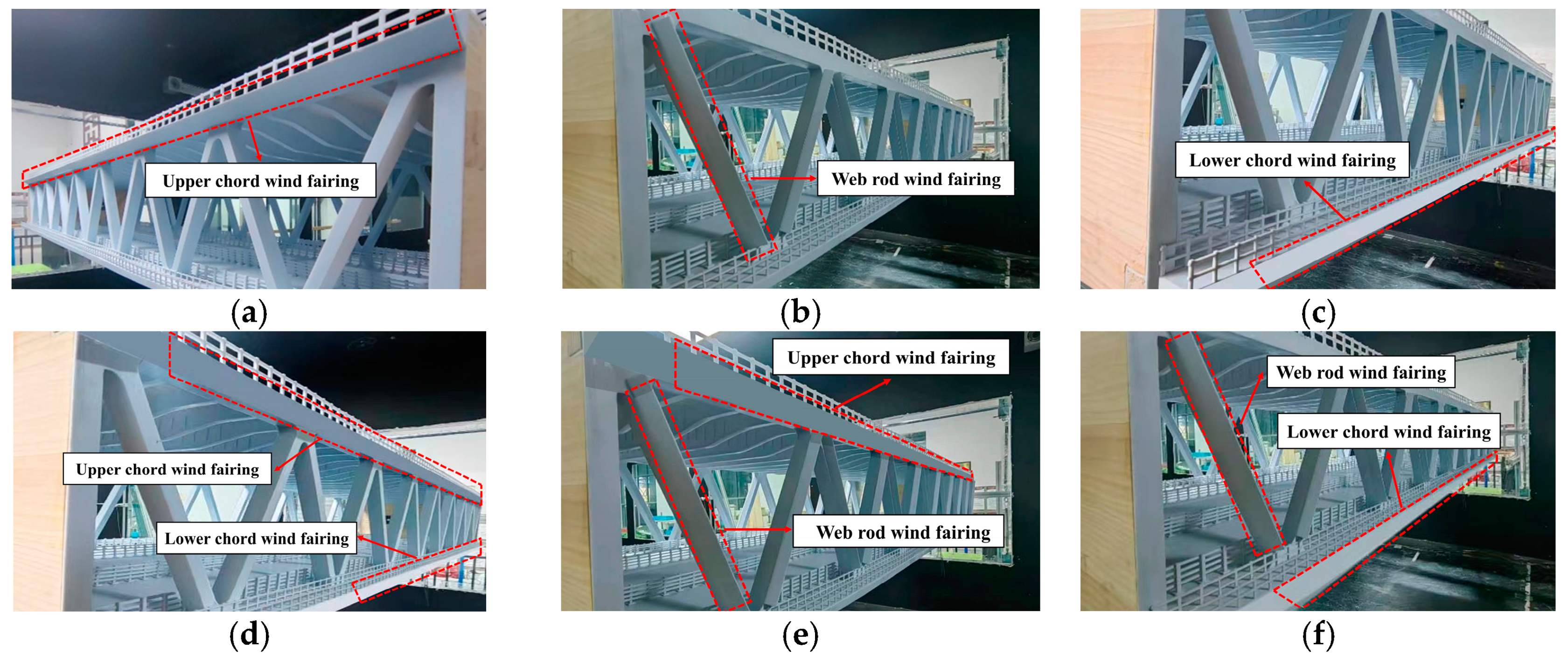 Upper chord wind fairing

(a)

Web rod wind fairing

(b)

Lower chord wind fairing

(c)

Upper chord wind fairing

Lower chord wind fairing

(d)

Upper chord wind fairing

Web rod wind fairing

(e)

Web rod wind fairing

Lower chord wind fairing

(f)