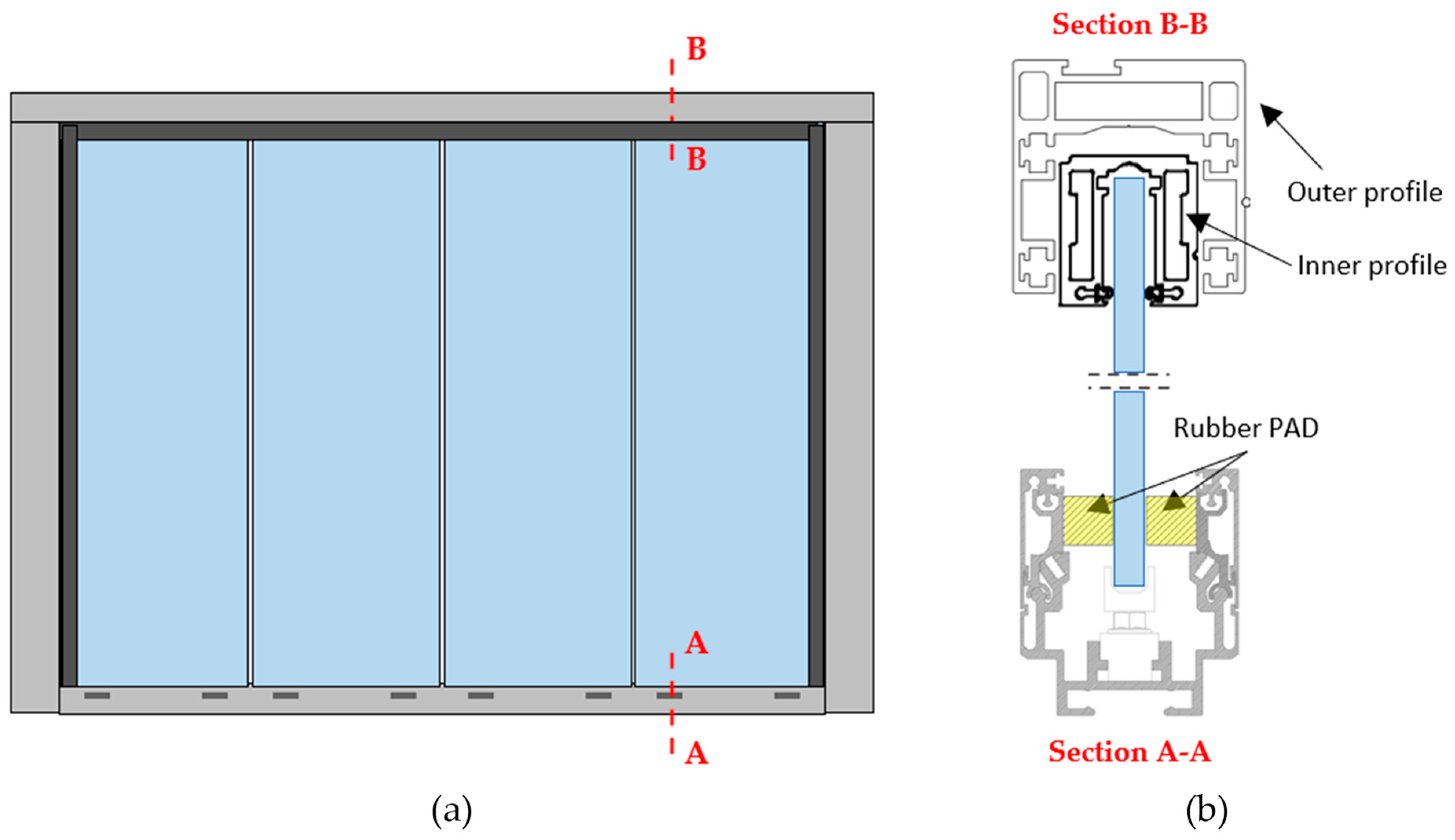 B

B

A

A

(a)

Section B-B

Outer profile

Inner profile

Rubber PAD

Section A-A

(b)