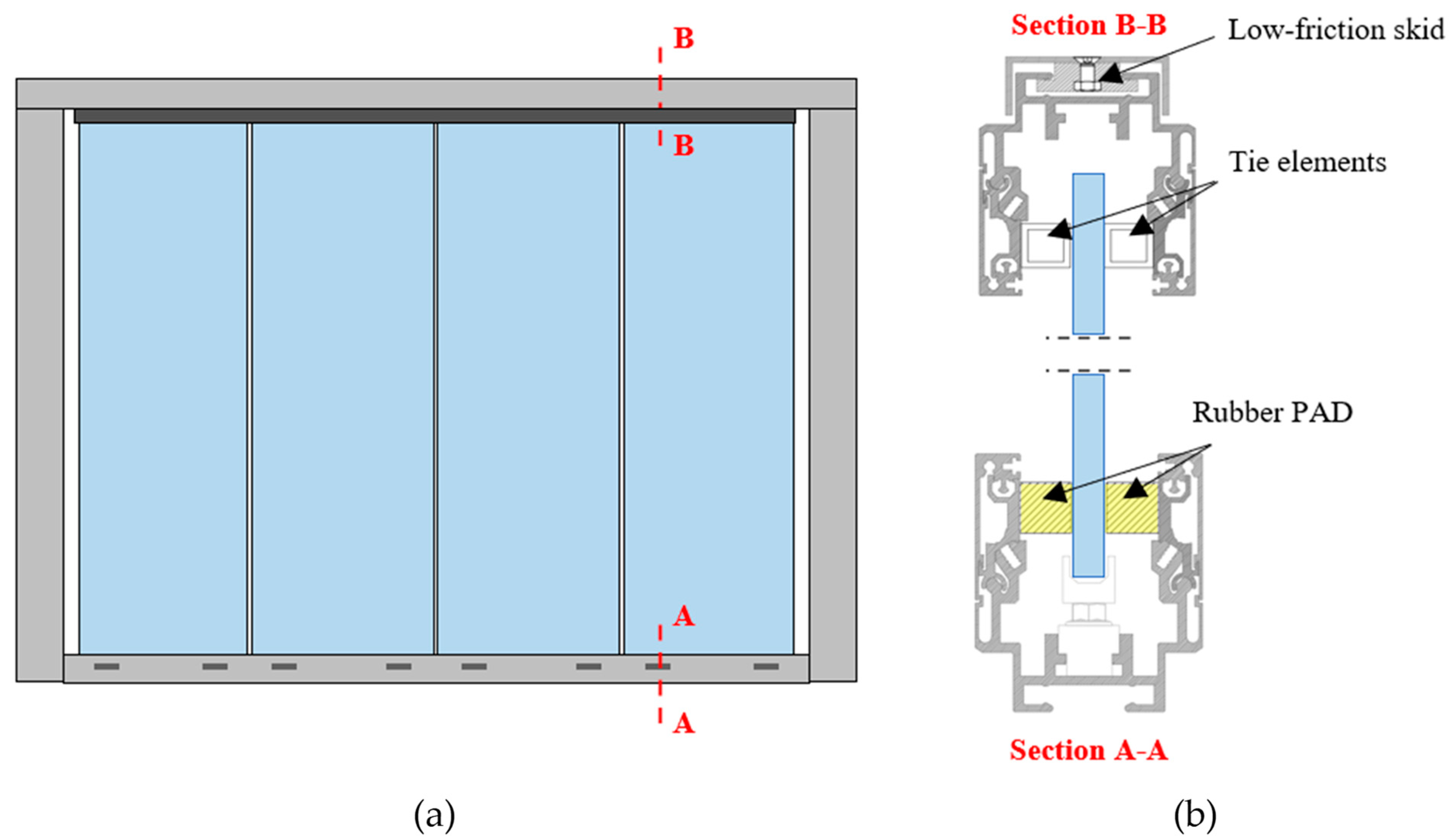 B

B

A

A

(a)

Section B-B

Low-friction skid

Tie elements

Rubber PAD

Section A-A

(b)