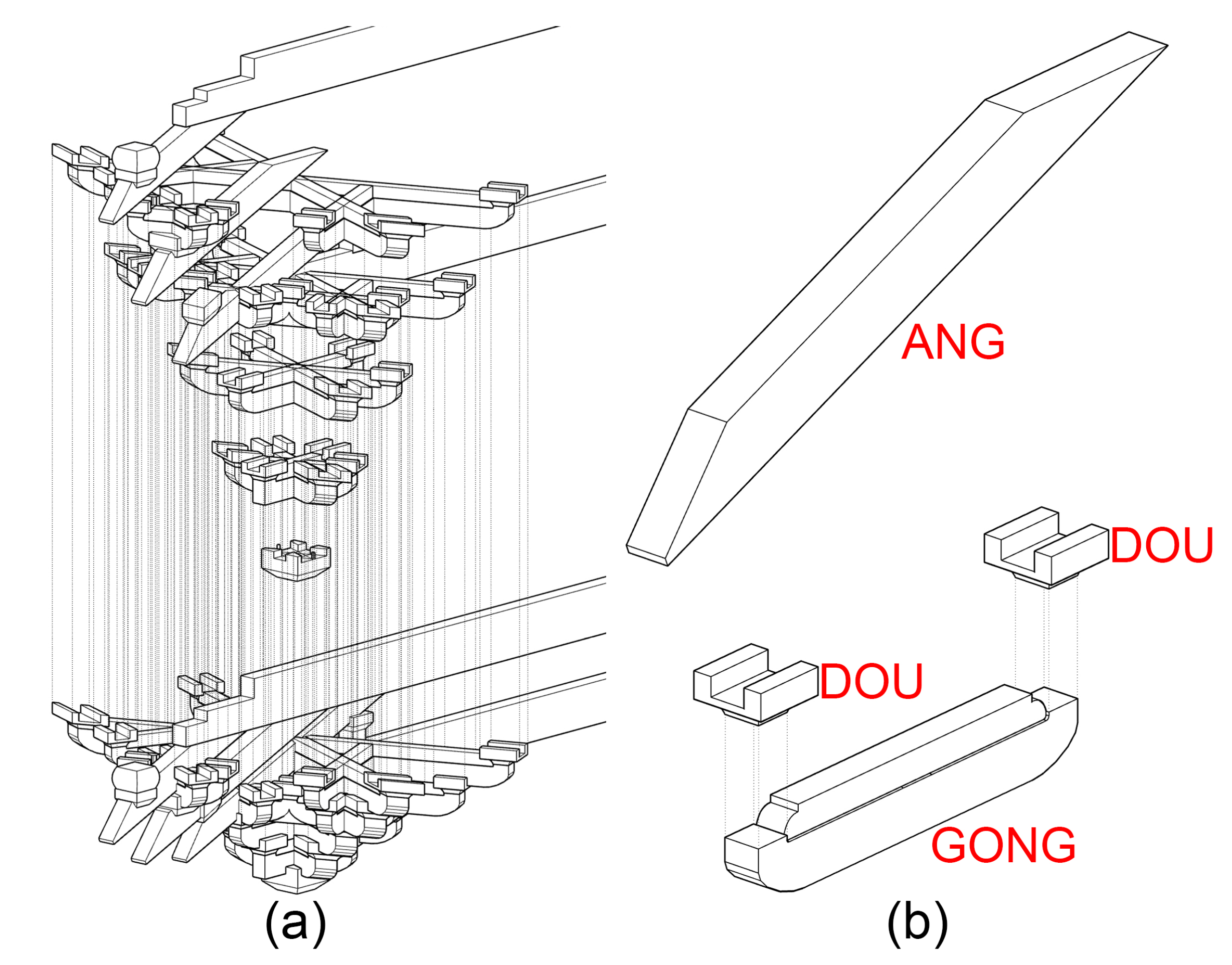 ANG

DOU

DOU

GONG

(a)

(b)