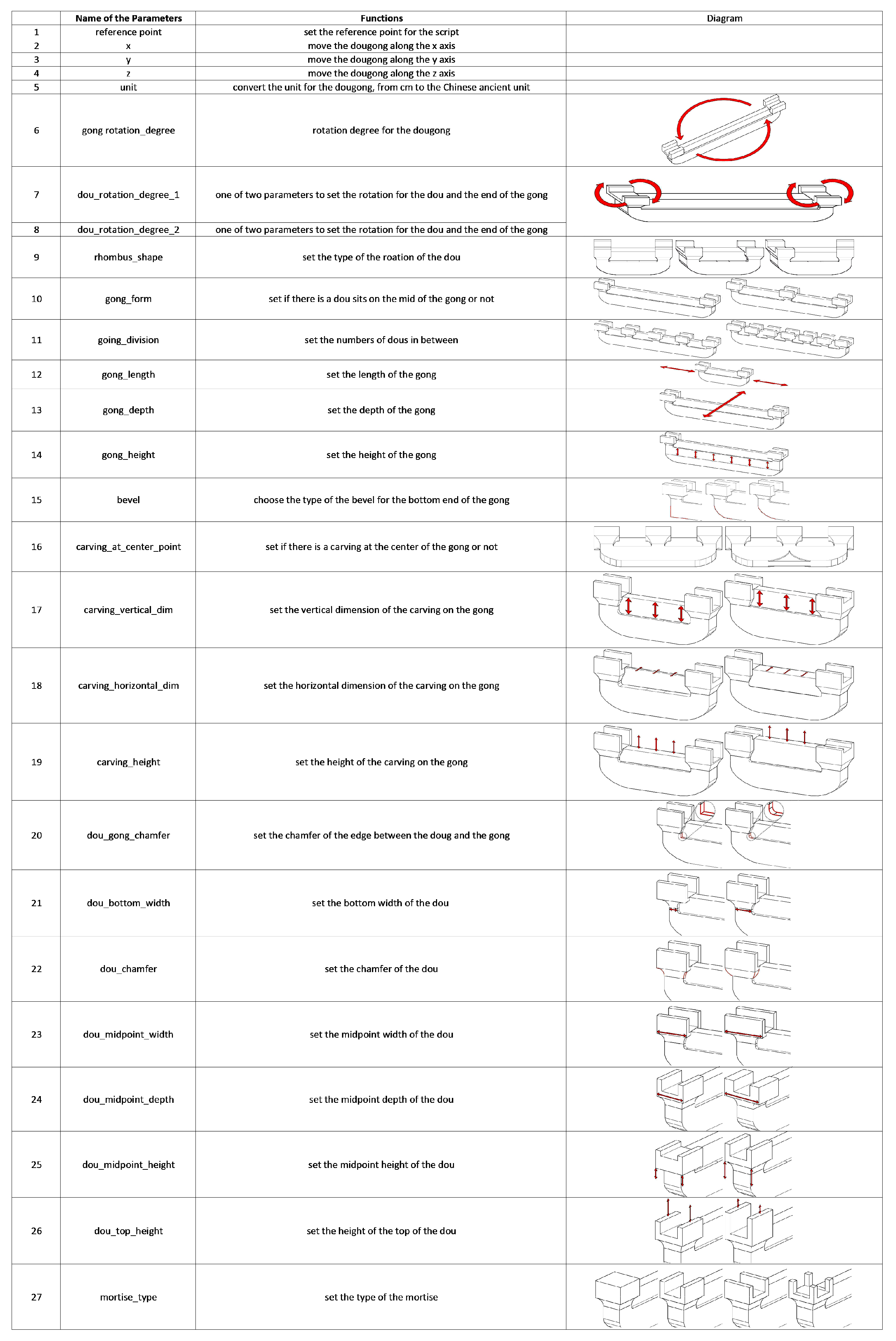 | | Name of the Parameters | Functions | Diagram |
|---|---|---|---|
| 1 | reference point | set the reference point for the script | |
| 2 | x | move the dougong along the x axis | |
| 3 | y | move the dougong along the y axis | |
| 4 | z | move the dougong along the z axis | |
| 5 | unit | convert the unit for the dougong, from cm to the Chinese ancient unit | |
| 6 | gong rotation_degree | rotation degree for the dougong | |
| 7 | dou_rotation_degree_1 | one of two parameters to set the rotation for the dou and the end of the gong | |
| 8 | dou_rotation_degree_2 | one of two parameters to set the rotation for the dou and the end of the gong | |
| 9 | rhombus_shape | set the type of the roation of the dou | |
| 10 | gong_form | set if there is a dou sits on the mid of the gong or not | |
| 11 | going_division | set the numbers of dous in between | |
| 12 | gong_length | set the length of the gong | |
| 13 | gong_depth | set the depth of the gong | |
| 14 | gong_height | set the height of the gong | |
| 15 | bevel | choose the type of the bevel for the bottom end of the gong | |
| 16 | carving_at_center_point | set if there is a carving at the center of the gong or not | |
| 17 | carving_vertical_dim | set the vertical dimension of the carving on the gong | |
| 18 | carving_horizontal_dim | set the horizontal dimension of the carving on the gong | |
| 19 | carving_height | set the height of the carving on the gong | |
| 20 | dou_gong_chamfer | set the chamfer of the edge between the doug and the gong | |
| 21 | dou_bottom_width | set the bottom width of the dou | |
| 22 | dou_chamfer | set the chamfer of the dou | |
| 23 | dou_midpoint_width | set the midpoint width of the dou | |
| 24 | dou_midpoint_depth | set the midpoint depth of the dou | |
| 25 | dou_midpoint_height | set the midpoint height of the dou | |
| 26 | dou_top_height | set the height of the top of the dou | |
| 27 | mortise_type | set the type of the mortise | |