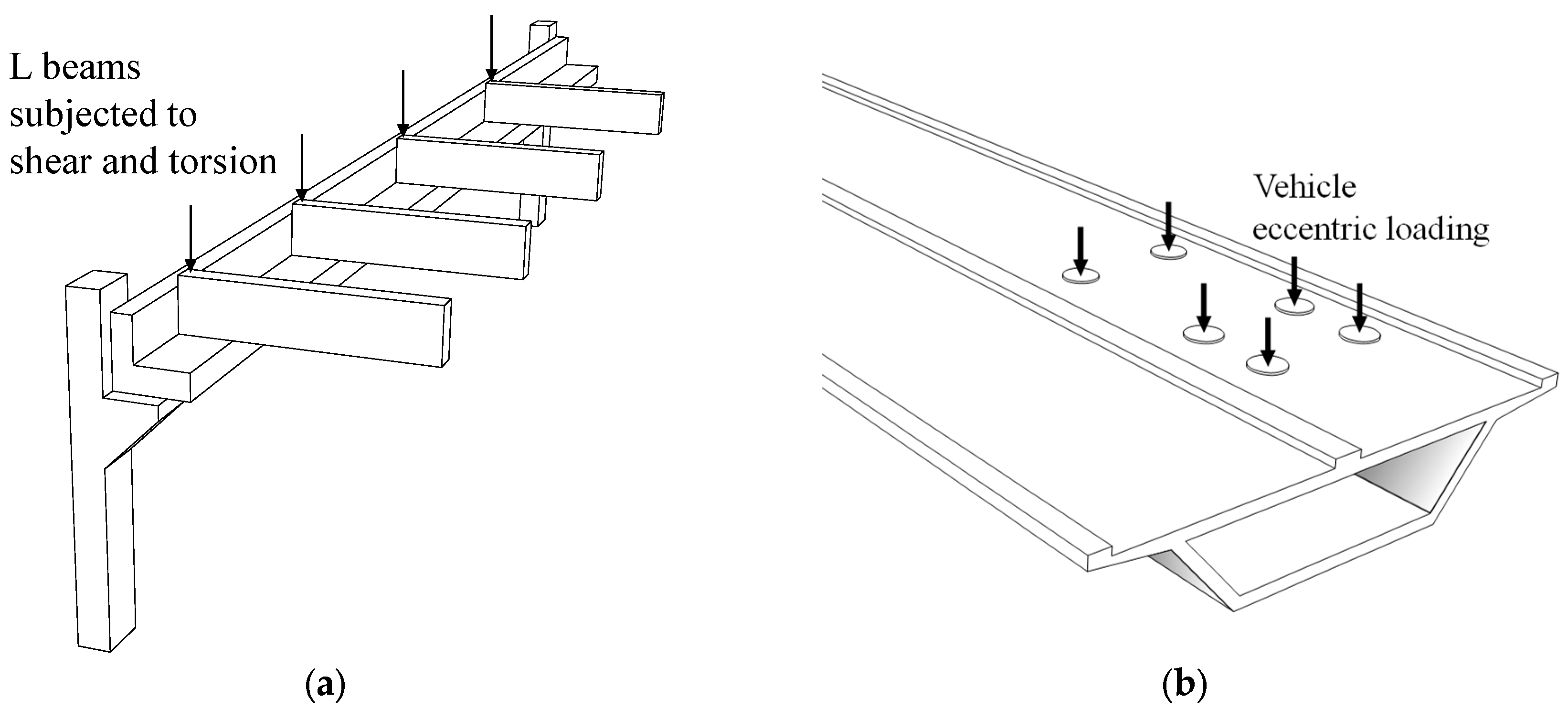 L beams subjected to shear and torsion

(a)

Vehicle eccentric loading

(b)