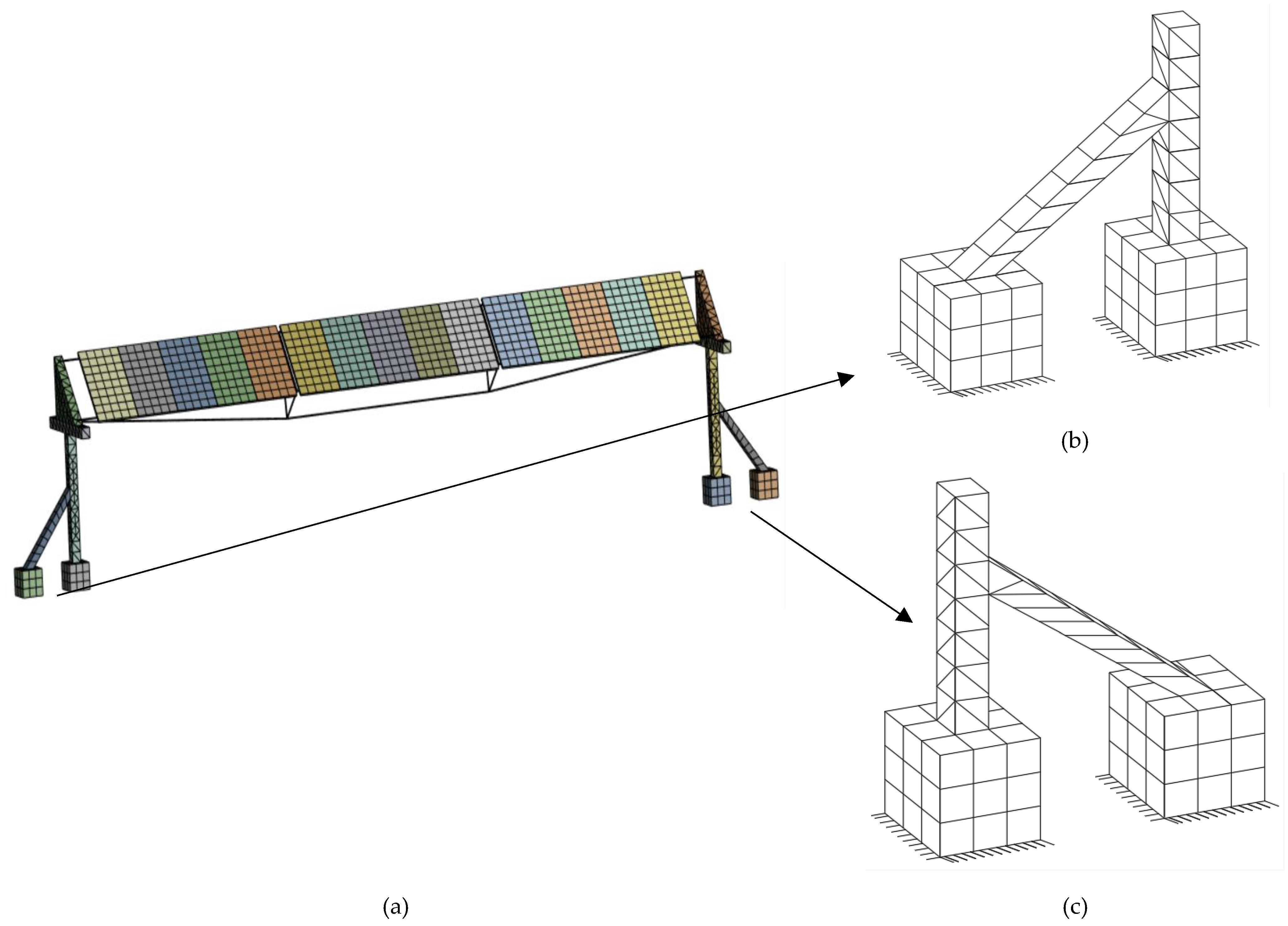 (b)

(a)

(c)