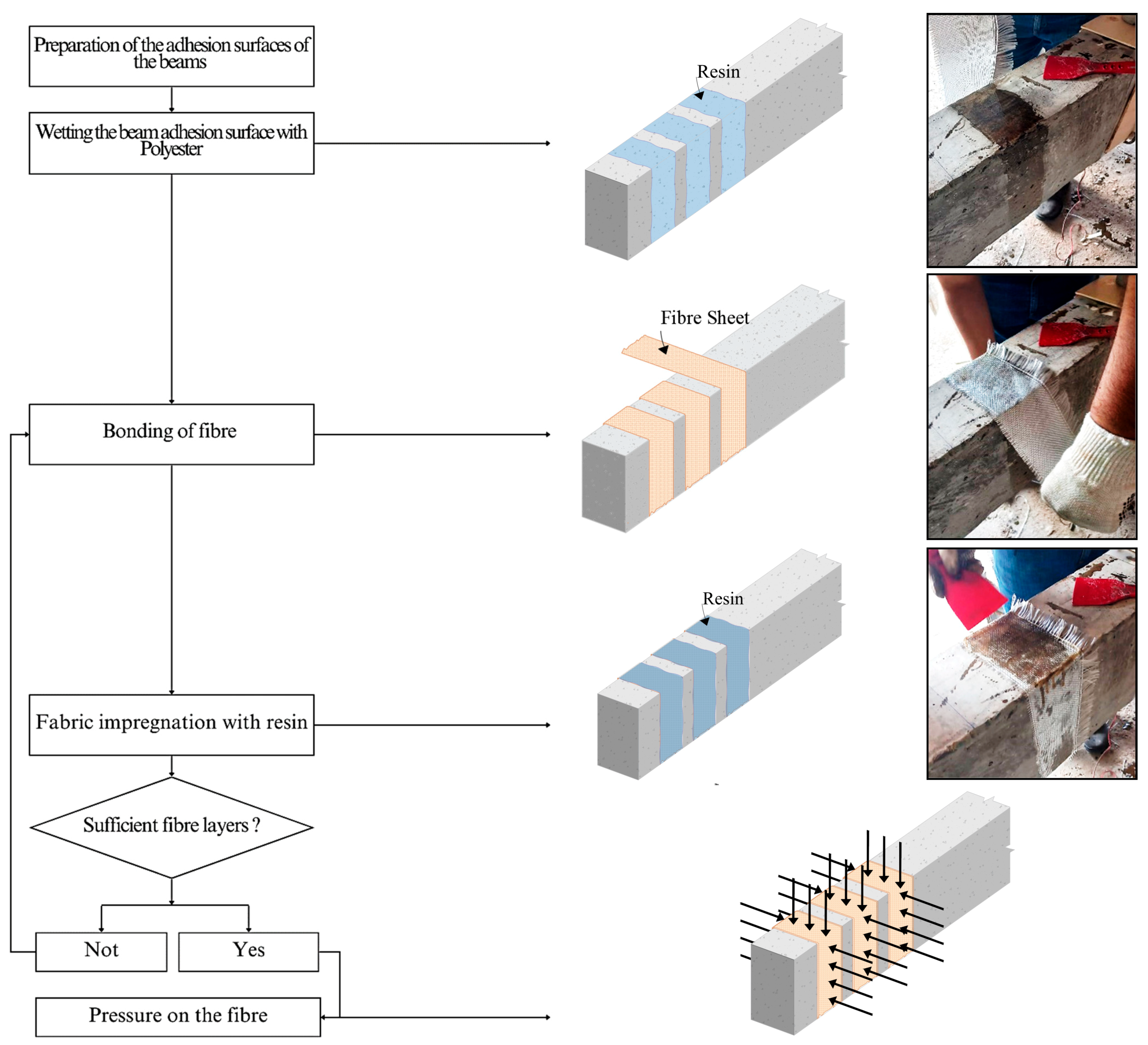 Preparation of the adhesion surfaces of the beams

Wetting the beam adhesion surface with Polyester

Resin

Bonding of fibre

Fibre Sheet

Fabric impregnation with resin

Resin

Sufficient fibre layers ?

Not

Yes

Pressure on the fibre