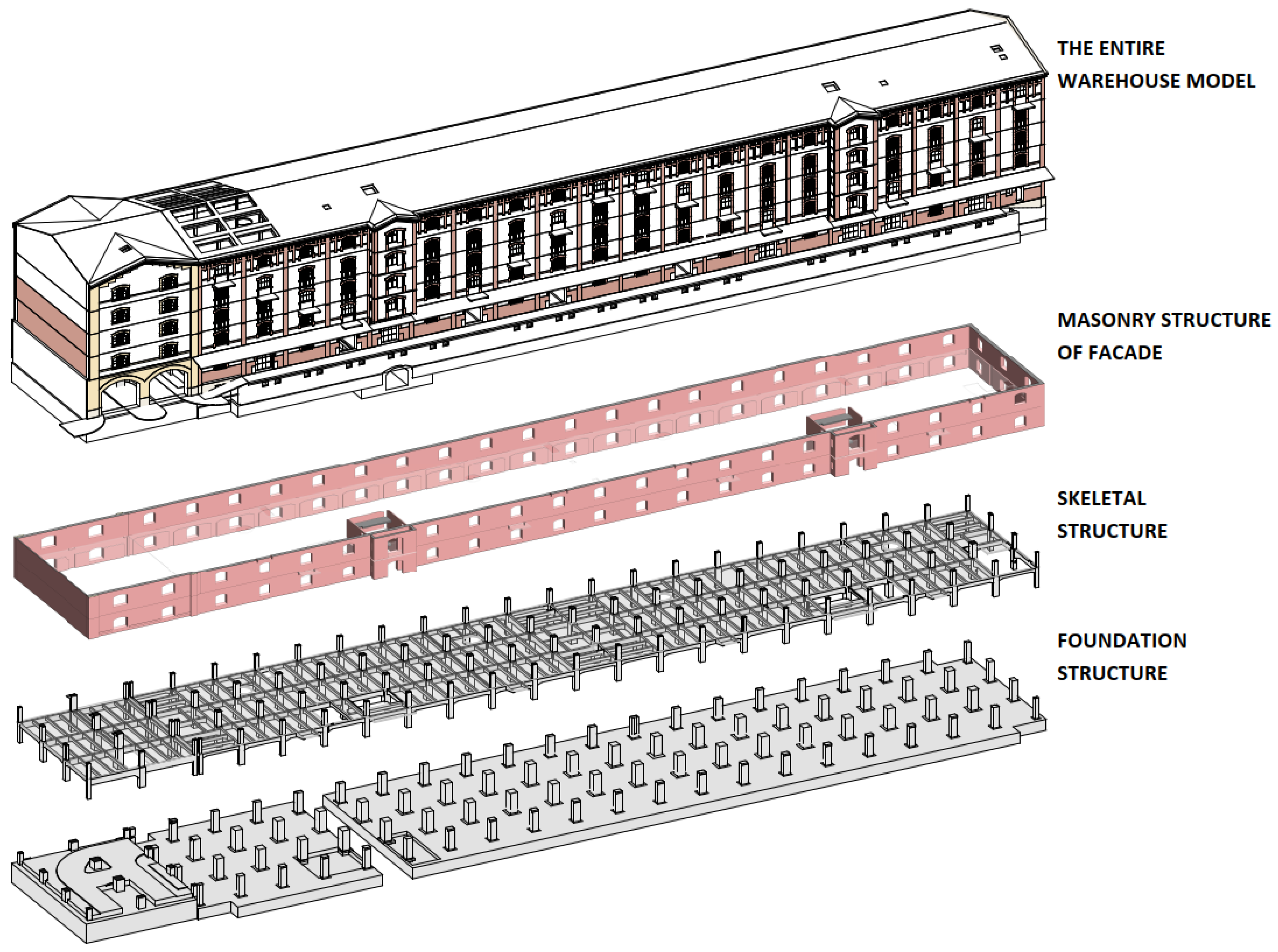 THE ENTIRE WAREHOUSE MODEL

MASONRY STRUCTURE OF FACADE

SKELETAL STRUCTURE

FOUNDATION STRUCTURE