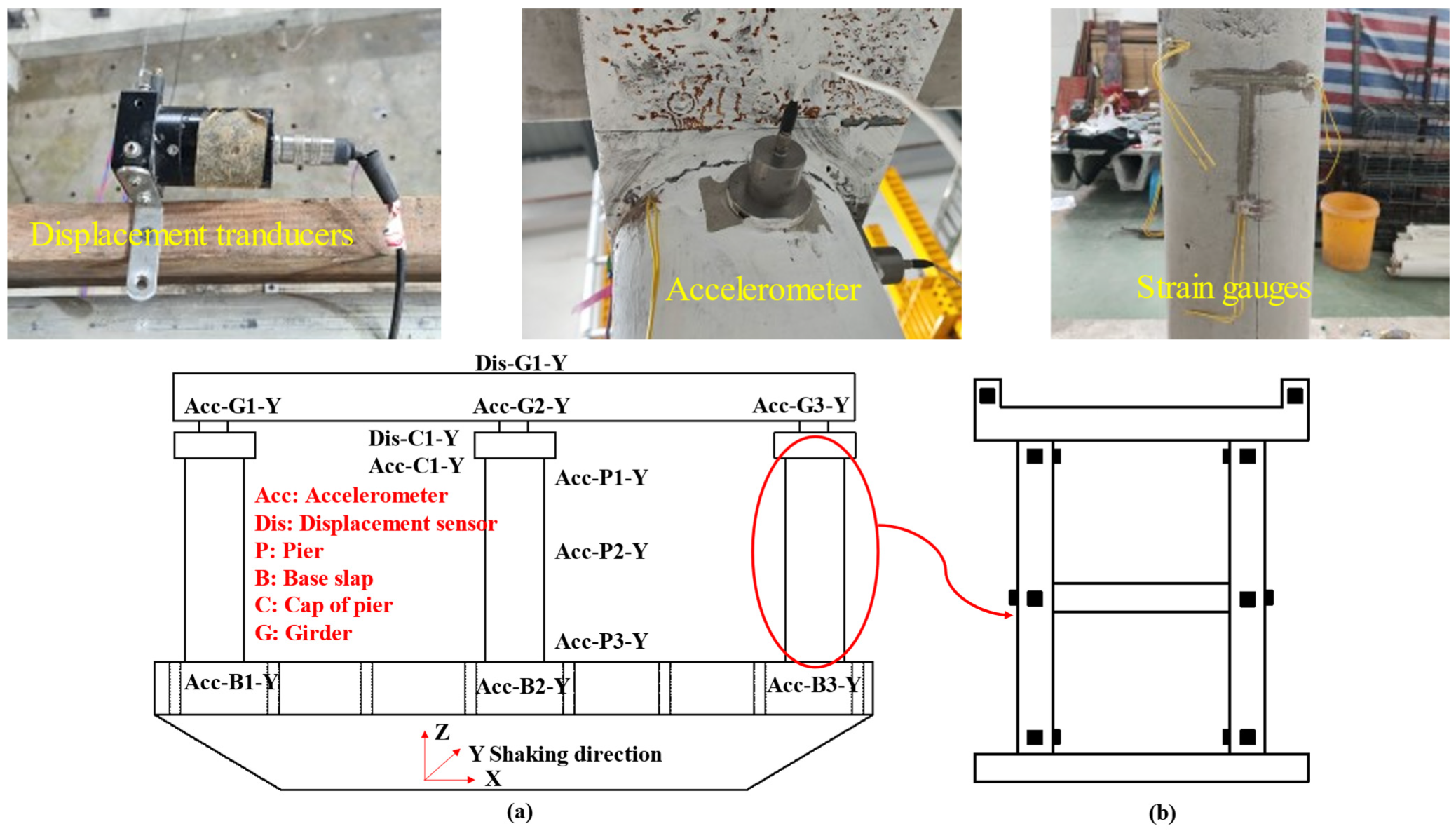 Displacement tranducers

Accelerometer

Strain gauges

Dis-G1-Y

Acc-G1-Y

Acc-G2-Y

Acc-G3-Y

Dis-C1-Y

Acc-C1-Y

Acc-P1-Y

Acc: Accelerometer
Dis: Displacement sensor
P: Pier
B: Base slap
C: Cap of pier
G: Girder

Acc-P2-Y

Acc-P3-Y

Acc-B1-Y

Acc-B2-Y

Acc-B3-Y

Z

Y Shaking direction

X

(a)

(b)