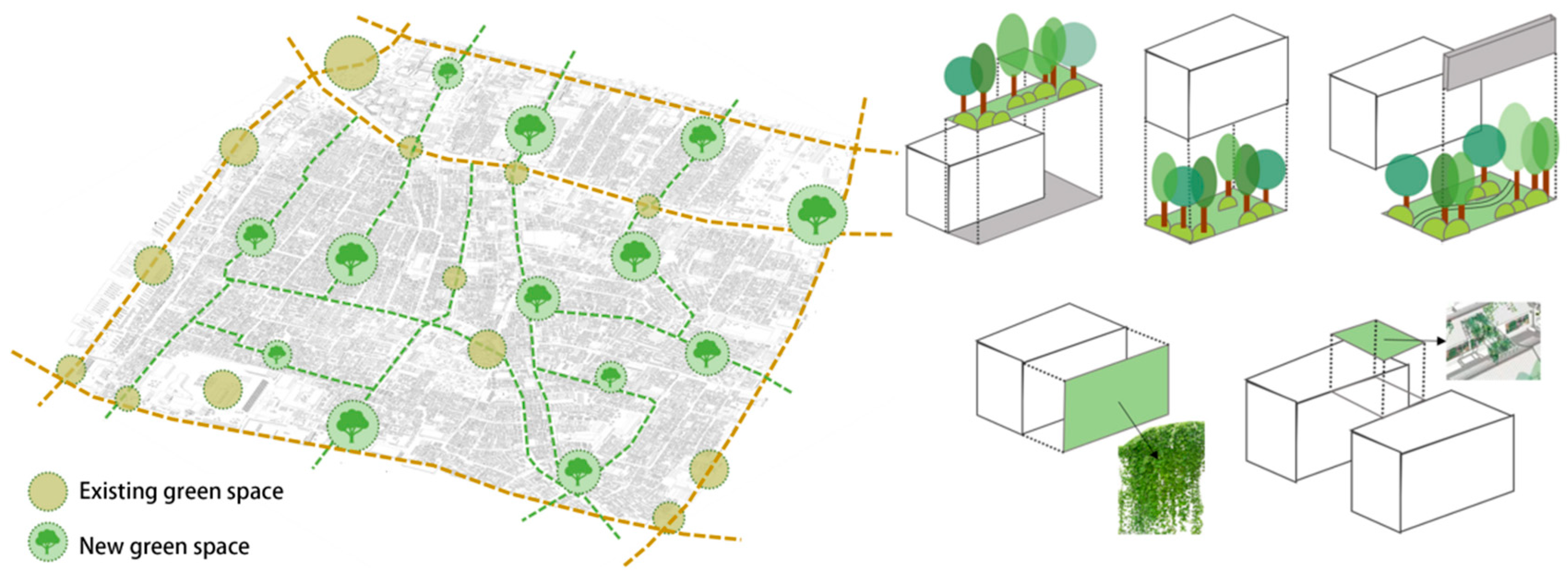 Existing green space

New green space