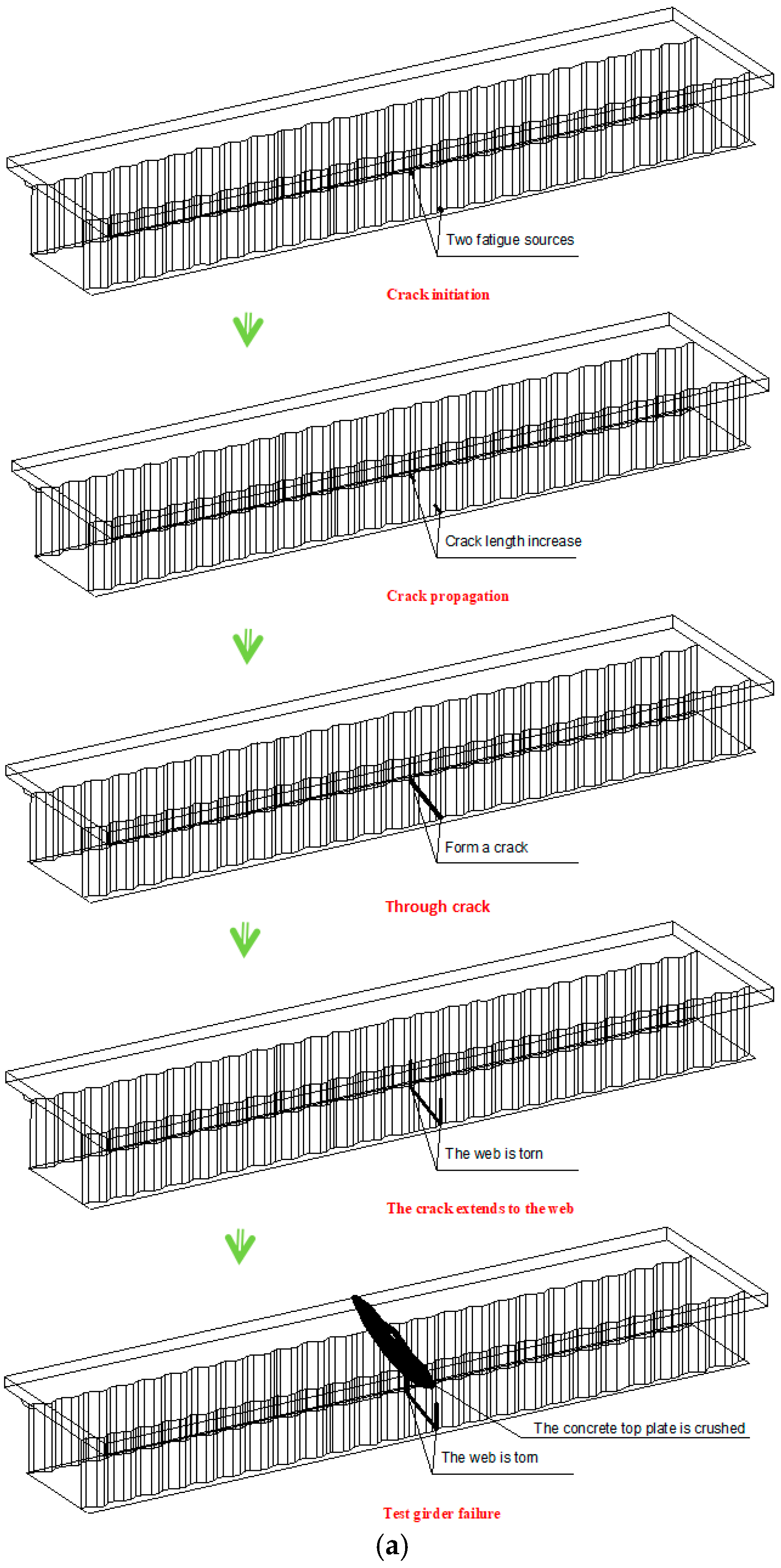 Two fatigue sources

Crack initiation

Crack length increase

Crack propagation

Form a crack

Through crack

The web is torn

The crack extends to the web

The concrete top plate is crushed

The web is torn

Test girder failure

(a)