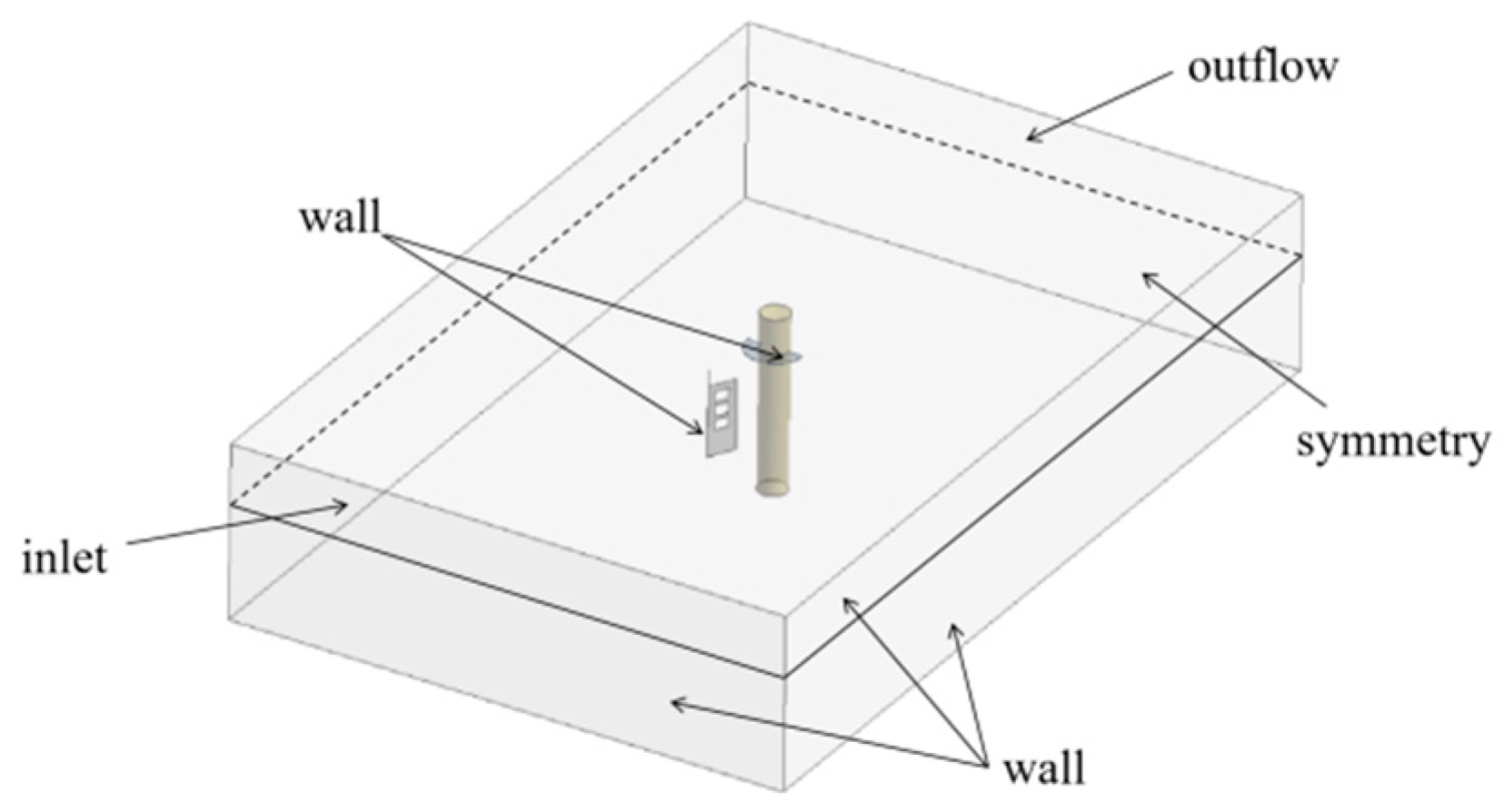 outflow

wall

symmetry

inlet

wall