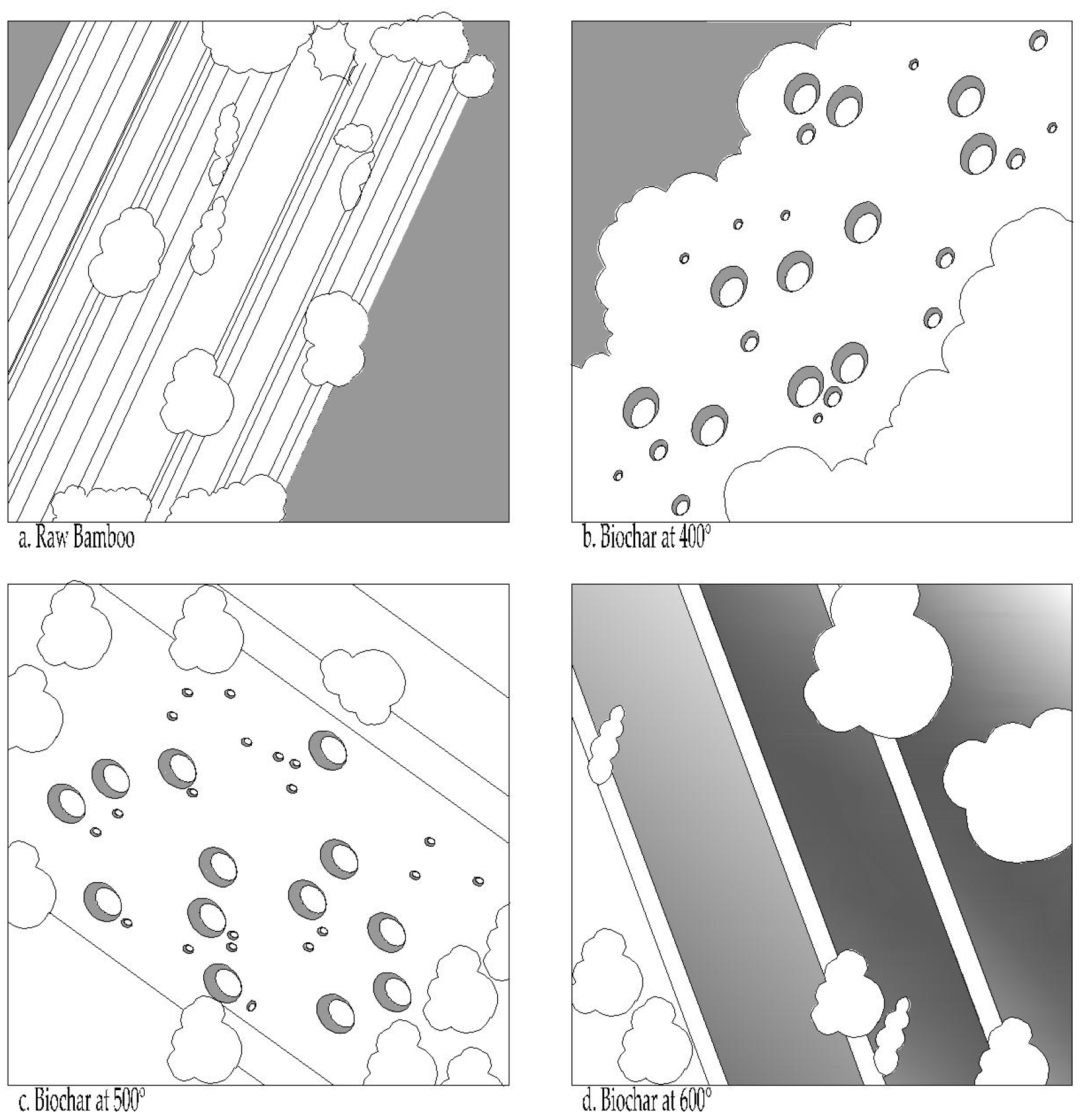 a. Raw Bamboo

b. Biochar at 400°

c. Biochar at 500°

d. Biochar at 600°