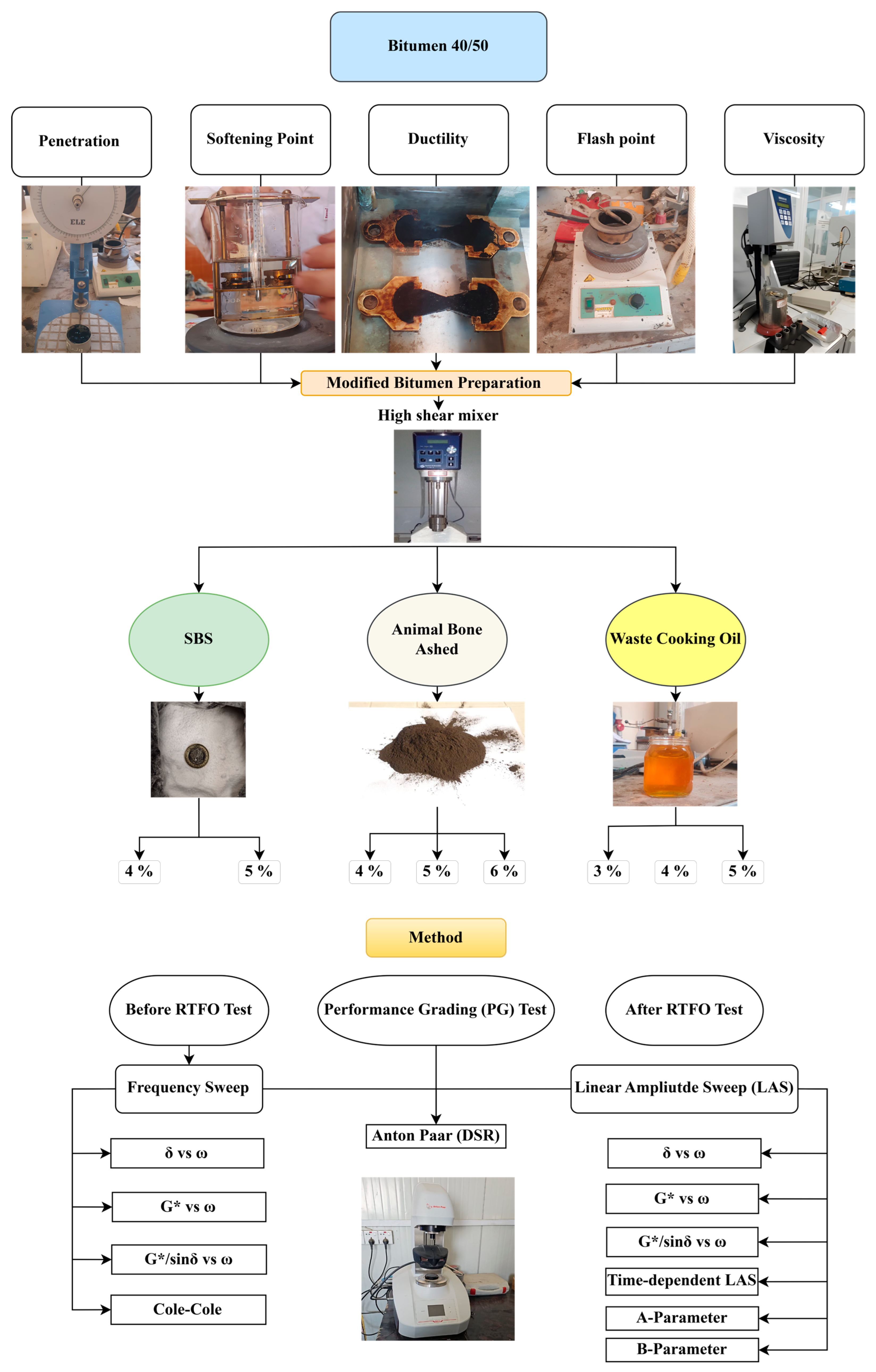 Bitumen 40/50

Penetration

Softening Point

Ductility

Flash point

Viscosity

ELE

Modified Bitumen Preparation

High shear mixer

SBS

Animal Bone Ashed

Waste Cooking Oil

4 %

5 %

4 %

5 %

6 %

3 %

4 %

5 %

Method

Before RTFO Test

Performance Grading (PG) Test

After RTFO Test

Frequency Sweep

Linear Ampliutde Sweep (LAS)

Anton Paar (DSR)

δ vs ω

G* vs ω

G*/sinδ vs ω

Cole-Cole

δ vs ω

G* vs ω

G*/sinδ vs ω

Time-dependent LAS

A-Parameter

B-Parameter