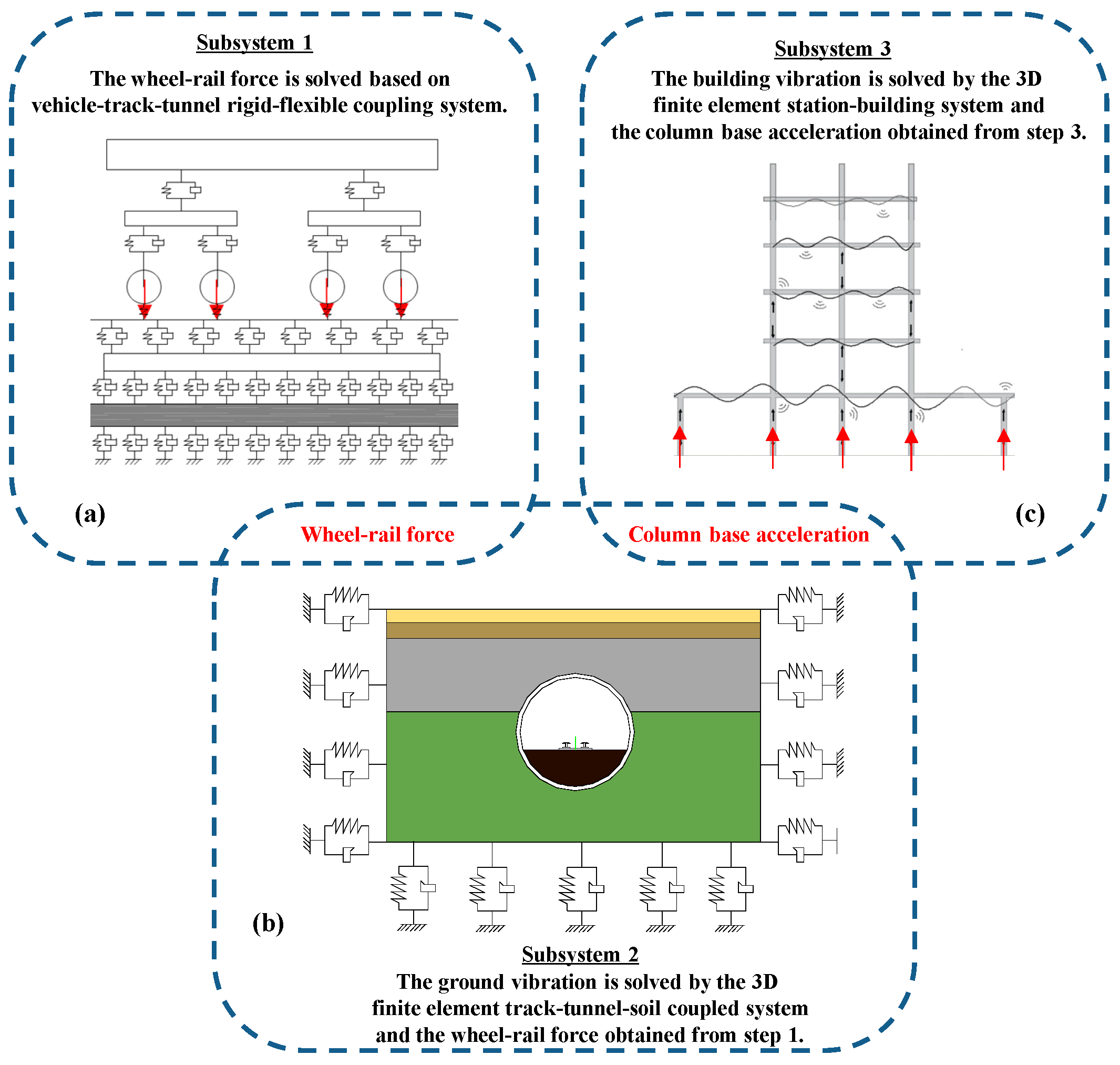 Subsystem 1

The wheel-rail force is solved based on vehicle-track-tunnel rigid-flexible coupling system.

(a)

Subsystem 3

The building vibration is solved by the 3D finite element station-building system and the column base acceleration obtained from step 3.

(c)

Wheel-rail force

Column base acceleration

(b)

Subsystem 2

The ground vibration is solved by the 3D finite element track-tunnel-soil coupled system and the wheel-rail force obtained from step 1.