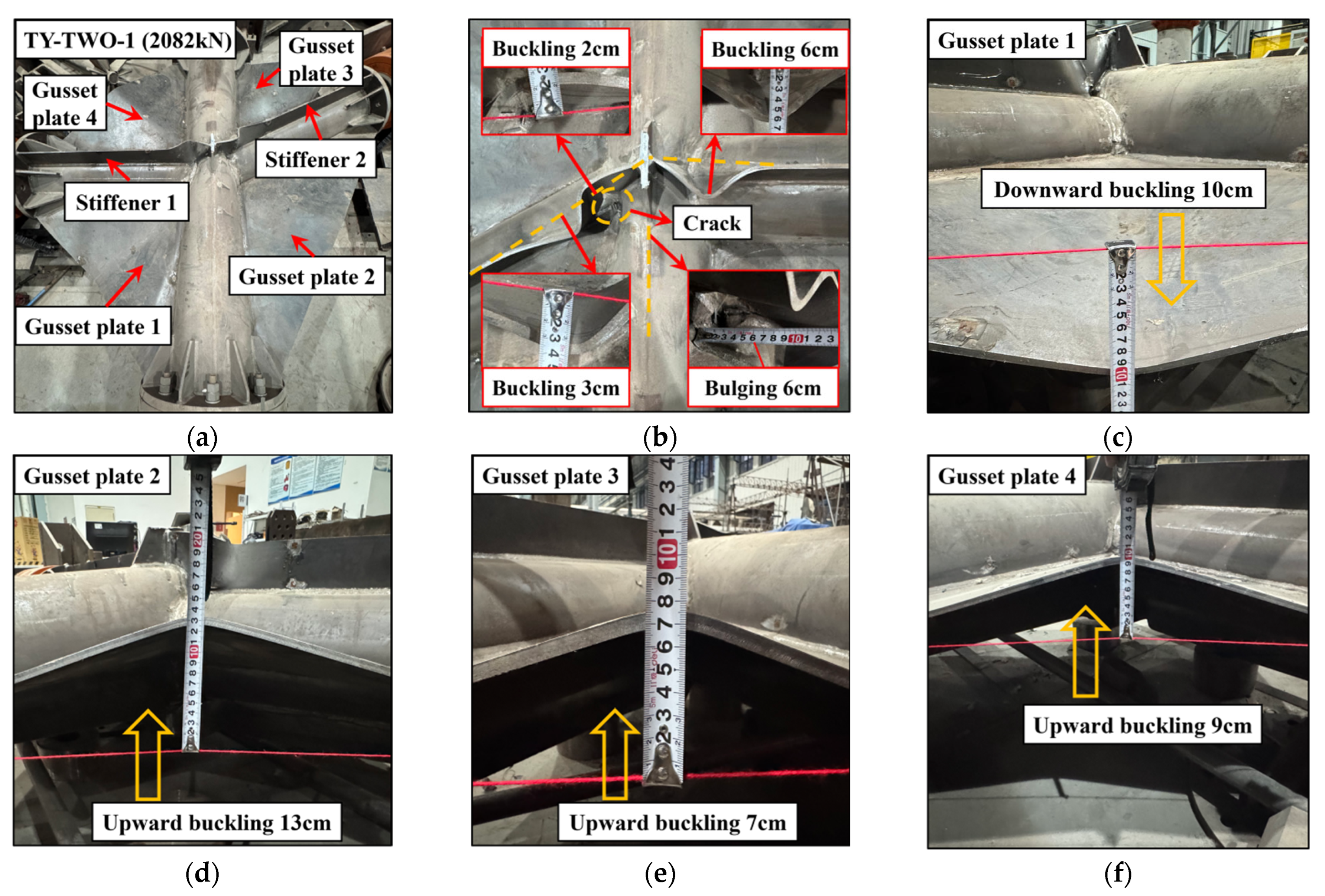 TY-TWO-1 (2082kN)

Gusset plate 3

Gusset plate 4

Stiffener 2

Stiffener 1

Gusset plate 2

Gusset plate 1

(a)

Buckling 2cm

Buckling 6cm

Crack

Buckling 3cm

Bulging 6cm

(b)

Gusset plate 1

Downward buckling 10cm

(c)

Gusset plate 2

Upward buckling 13cm

(d)

Gusset plate 3

Upward buckling 7cm

(e)

Gusset plate 4

Upward buckling 9cm

(f)