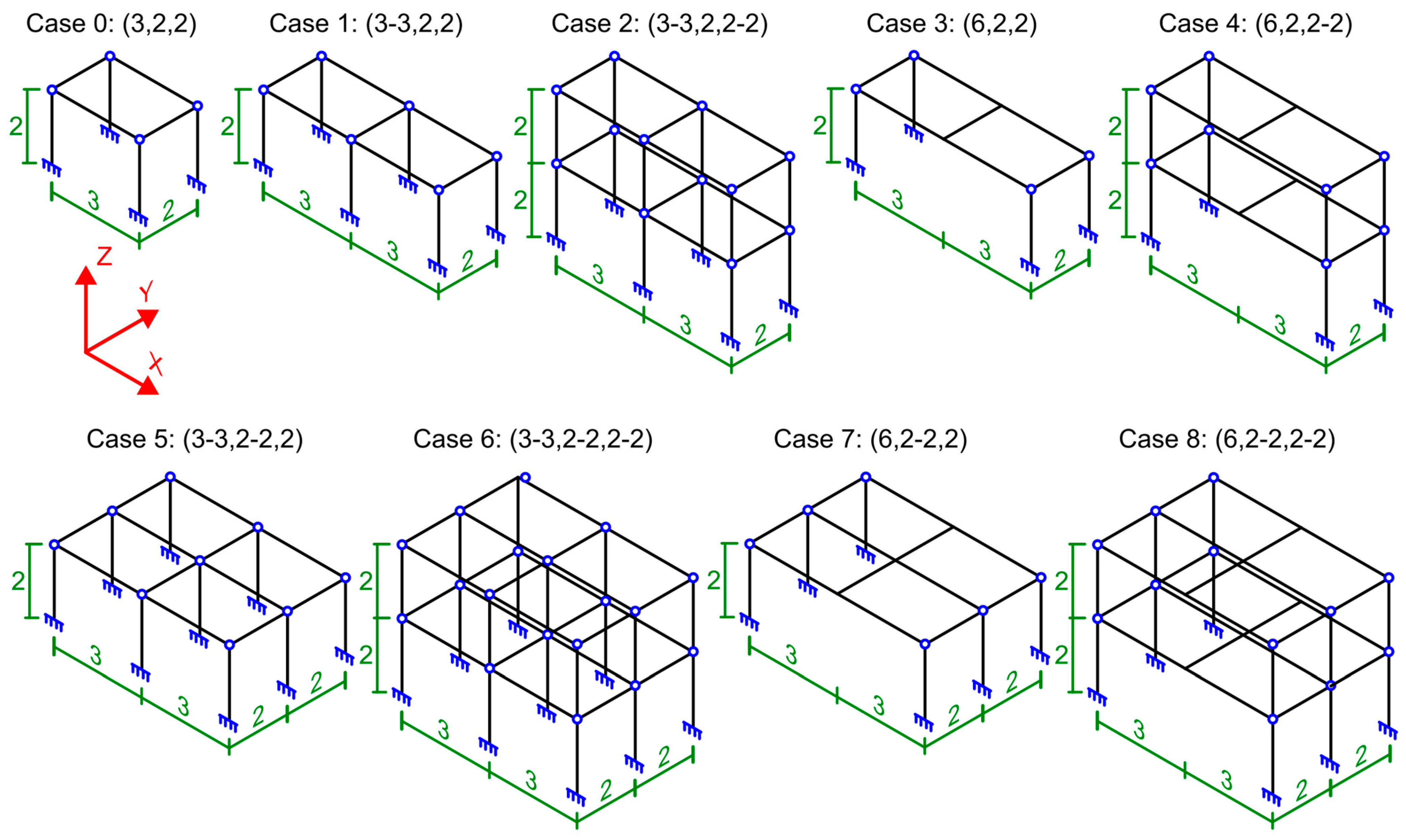 Case 0: (3,2,2)

2
3
2

Z
Y
X

Case 1: (3-3,2,2)

2
3
3
2

Case 2: (3-3,2,2-2)

2
2
3
3
2

Case 3: (6,2,2)

2
3
3
2

Case 4: (6,2,2-2)

2
2
3
3
2

Case 5: (3-3,2-2,2)

2
3
3
2
2

Case 6: (3-3,2-2,2-2)

2
2
3
3
2
2

Case 7: (6,2-2,2)

2
3
3
2
2

Case 8: (6,2-2,2-2)

2
2
3
3
2
2