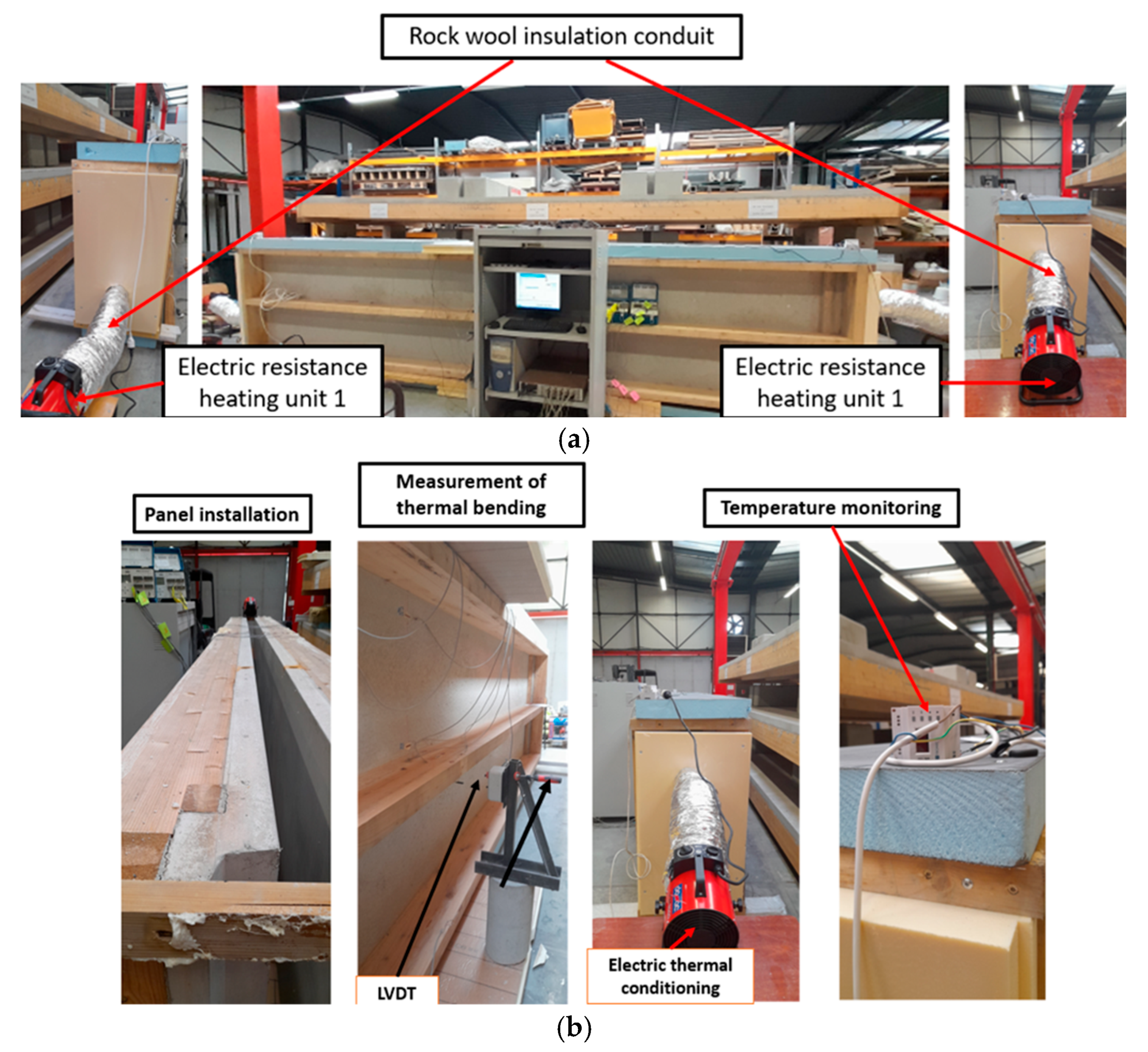 Rock wool insulation conduit

Electric resistance heating unit 1

Electric resistance heating unit 1

(a)

Panel installation

Measurement of thermal bending

Temperature monitoring

LVDT

Electric thermal conditioning

(b)