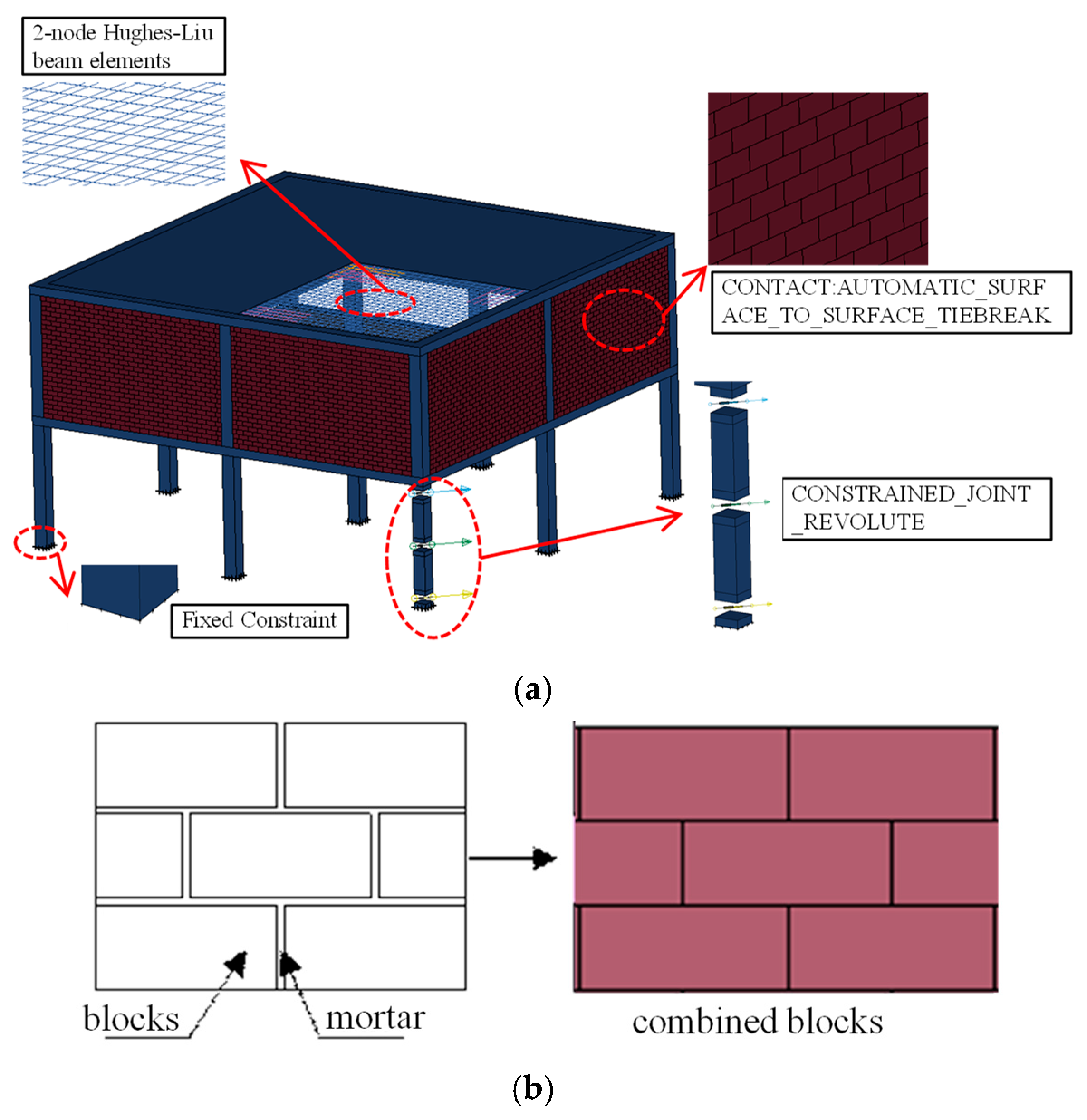 2-node Hughes-Liu beam elements

CONTACT:AUTOMATIC_SURFACE_TO_SURFACE_TIEBREAK

CONSTRAINED_JOINT_REVOLUTE

Fixed Constraint

(a)

blocks

mortar

combined blocks

(b)