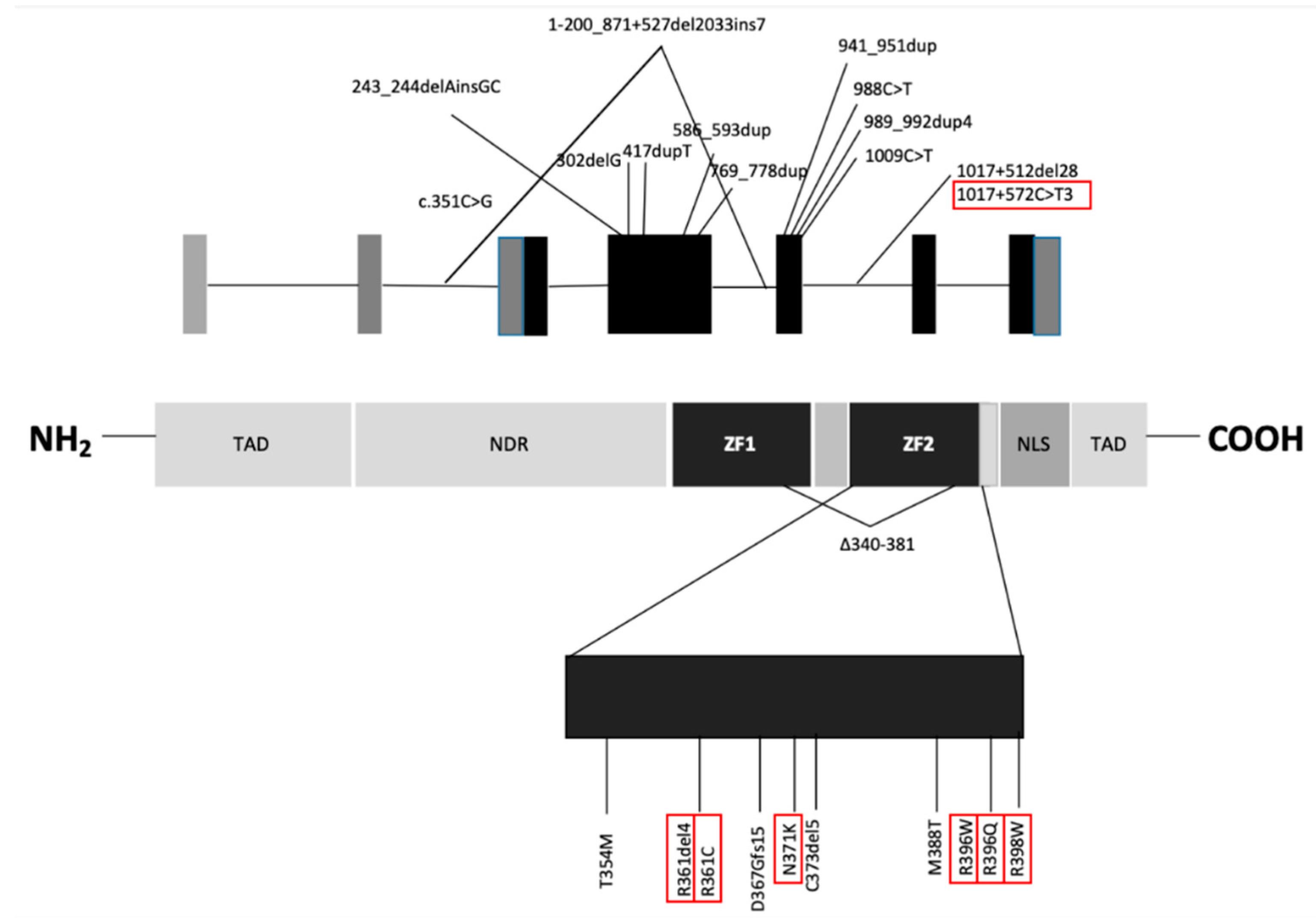 1-200_871+527del2033ins7

941_951dup

243_244delAinsGC

988C>T

989_992dup4

586_593dup

302delG

417dupT

1009C>T

769_778dup

1017+512del28

1017+572C>T3

c.351C>G

$NH_2$

TAD

NDR

ZF1

ZF2

NLS

TAD

COOH

Δ340-381

T354M

R361del4

R361C

D367Gfs15

N371K

C373del5

M388T

R396W

R396Q

R398W