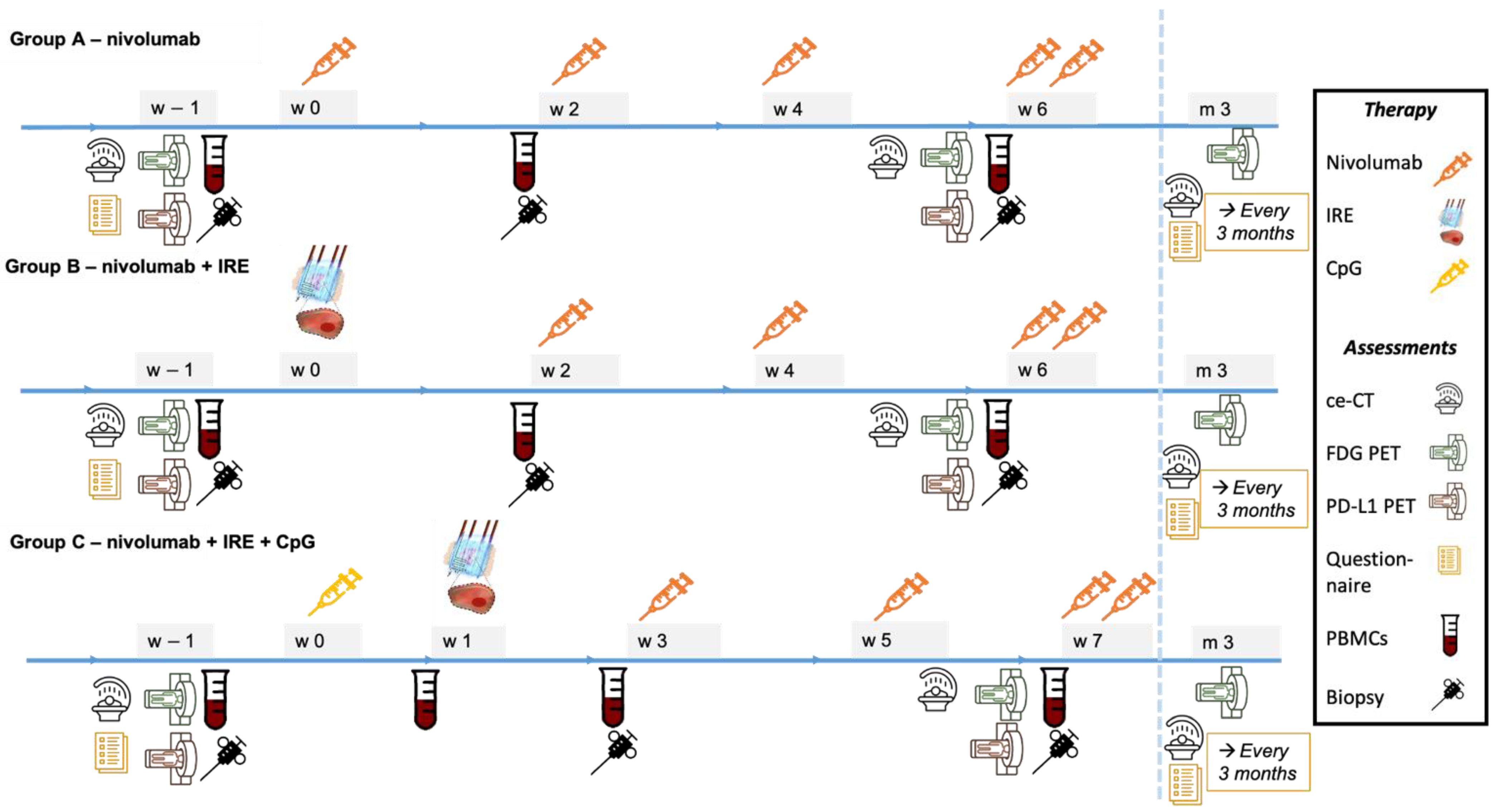 Group A – nivolumab

w – 1
w 0
w 2
w 4
w 6
m 3

→ Every 3 months

Group B – nivolumab + IRE

w – 1
w 0
w 2
w 4
w 6
m 3

→ Every 3 months

Group C – nivolumab + IRE + CpG

w – 1
w 0
w 1
w 3
w 5
w 7
m 3

→ Every 3 months

Therapy

Nivolumab

IRE

CpG

Assessments

ce-CT

FDG PET

PD-L1 PET

Question-naire

PBMCs

Biopsy