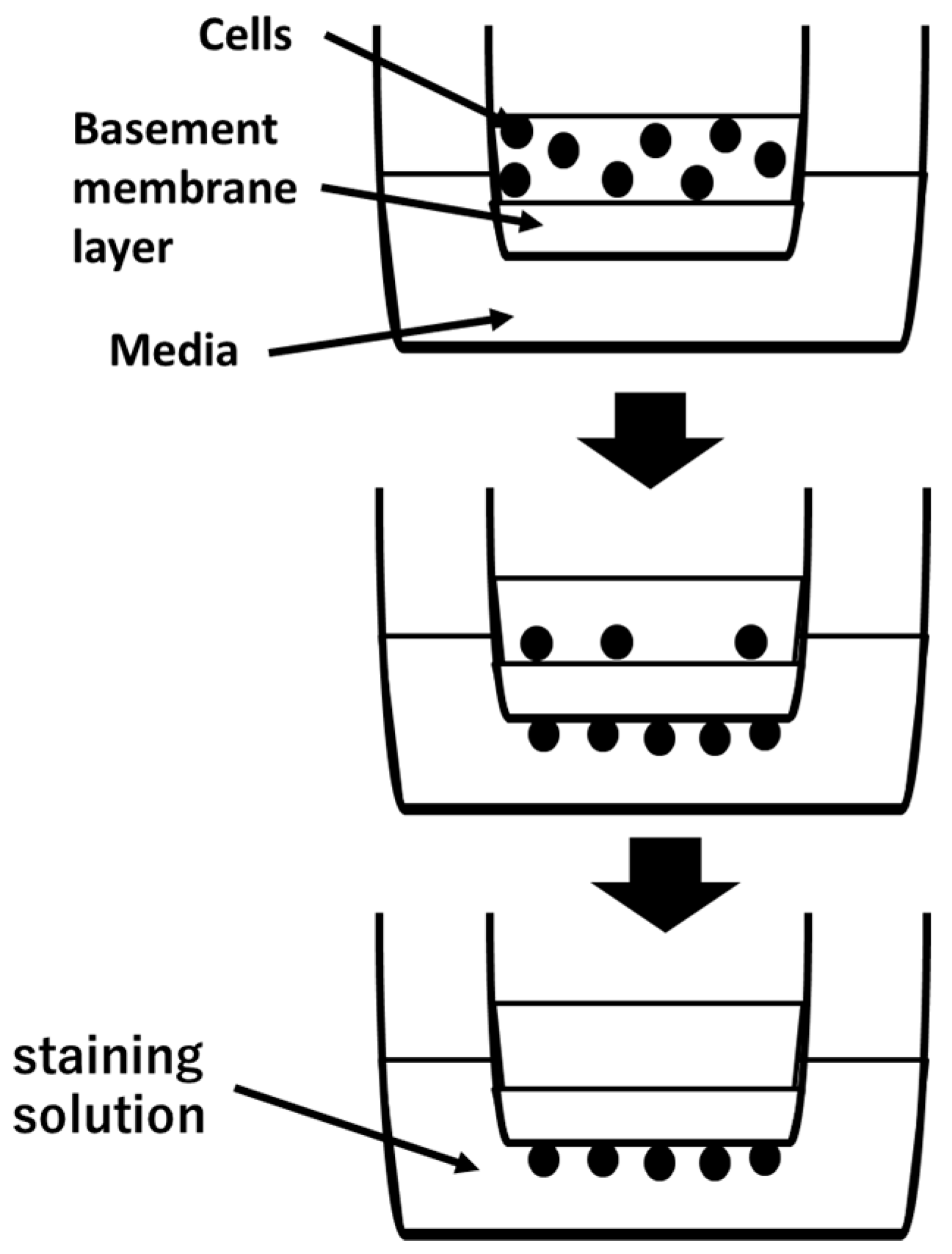 Cells

Basement membrane layer

Media

staining solution