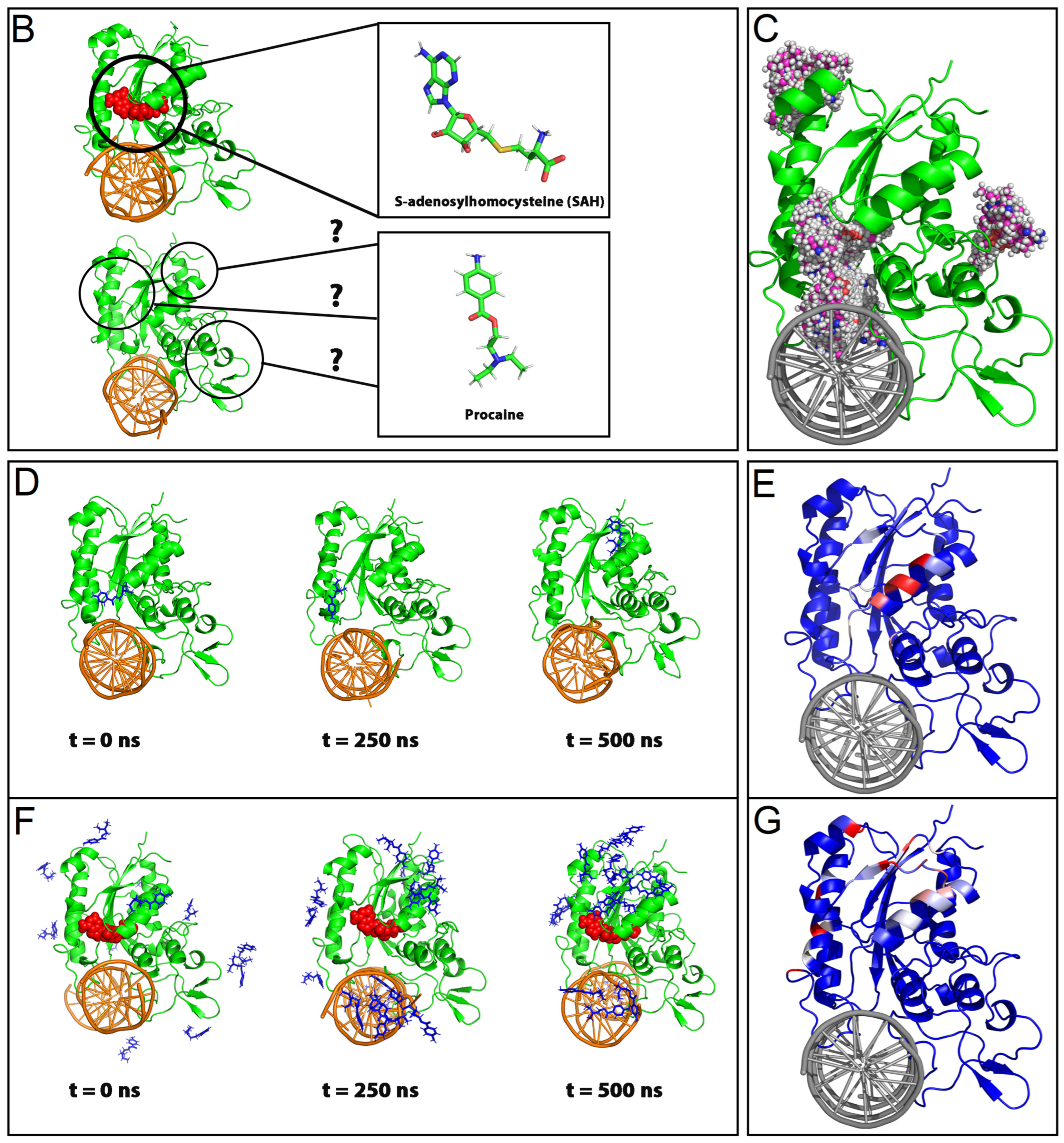 B

S-adenosylhomocysteine (SAH)

?

?

?

Procaine

C

D

t = 0 ns

t = 250 ns

t = 500 ns

E

F

t = 0 ns

t = 250 ns

t = 500 ns

G