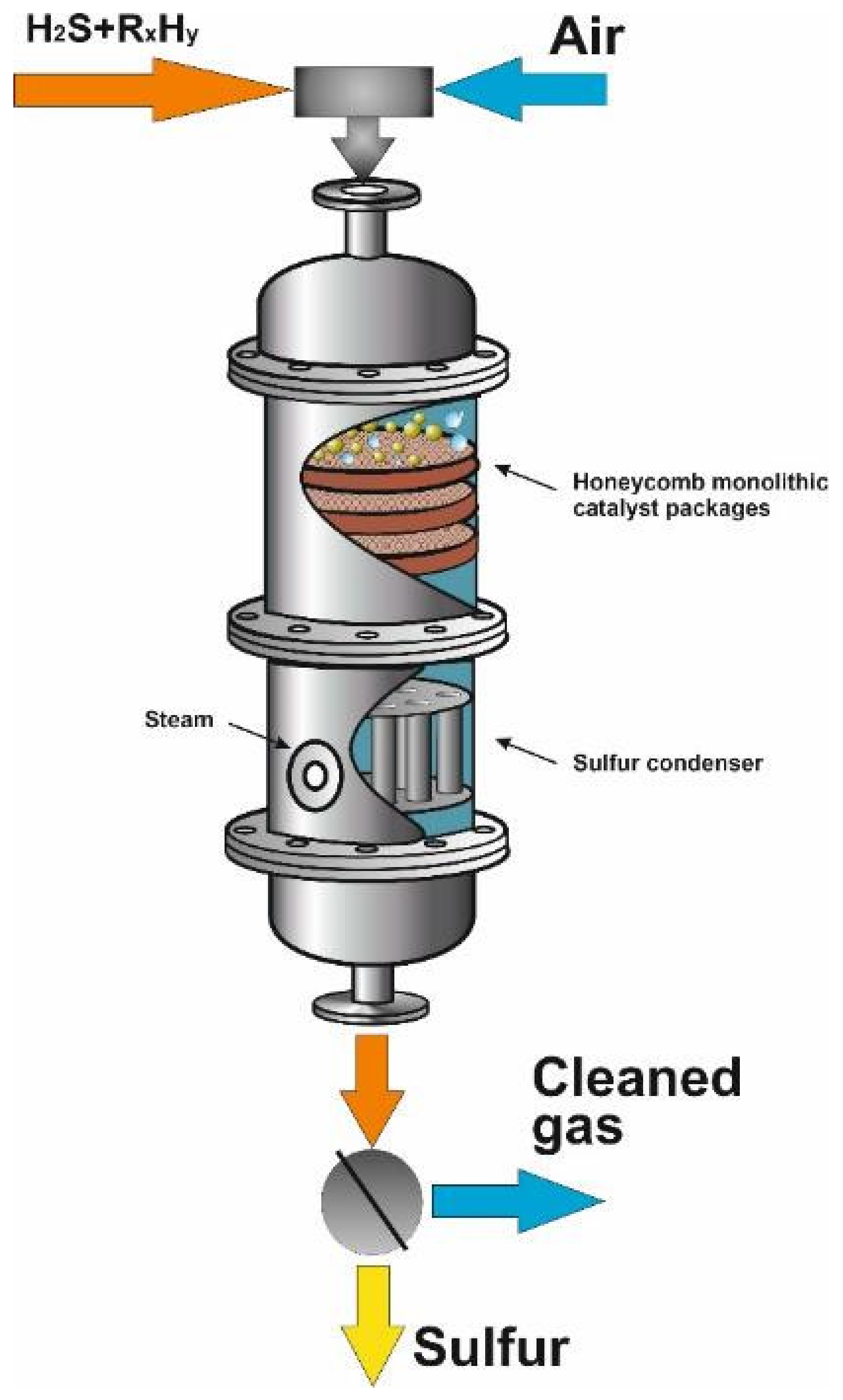 $H_2S+R_xH_y$

Air

Honeycomb monolithic catalyst packages

Steam

Sulfur condenser

Cleaned gas

Sulfur